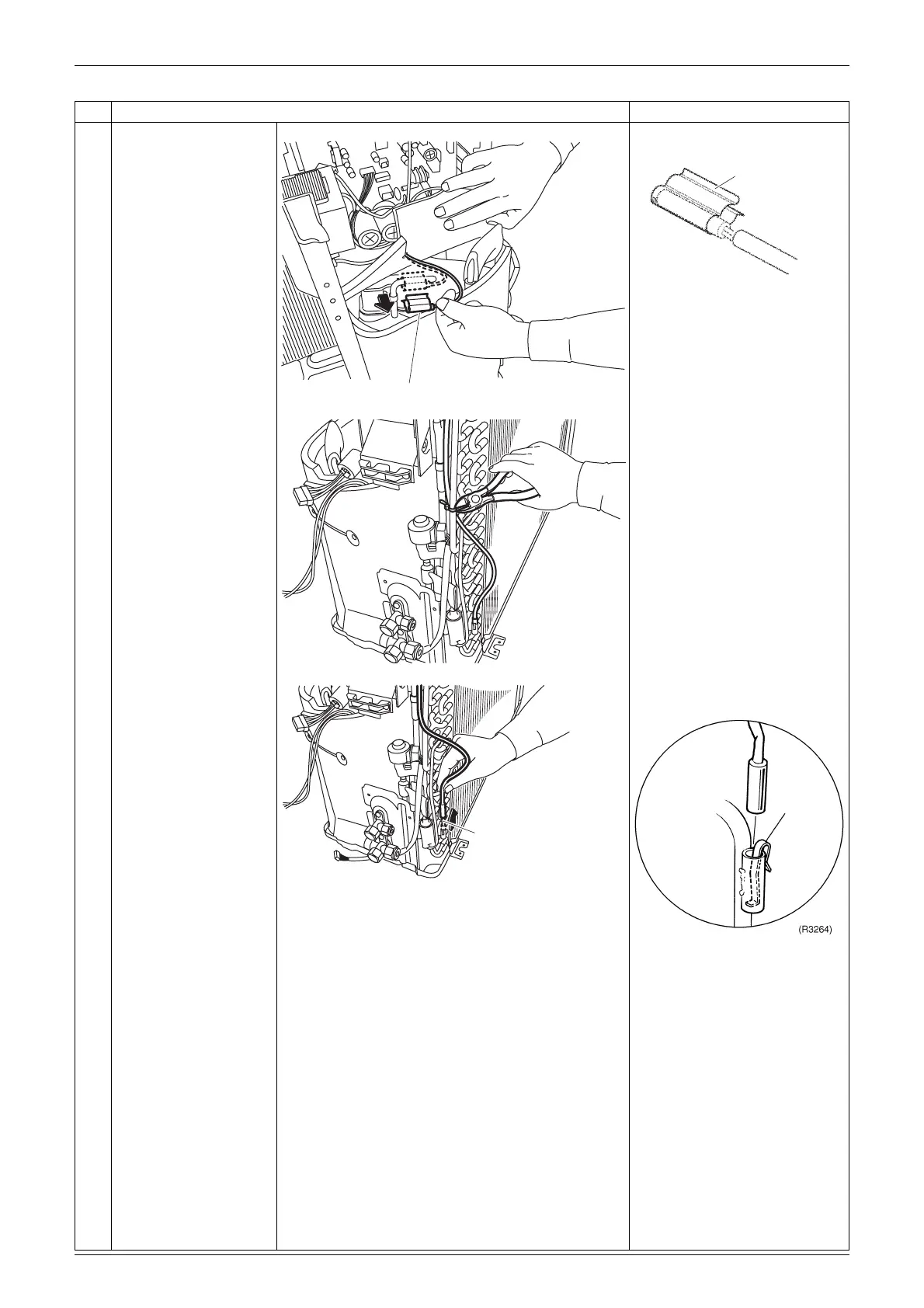 (R3264)