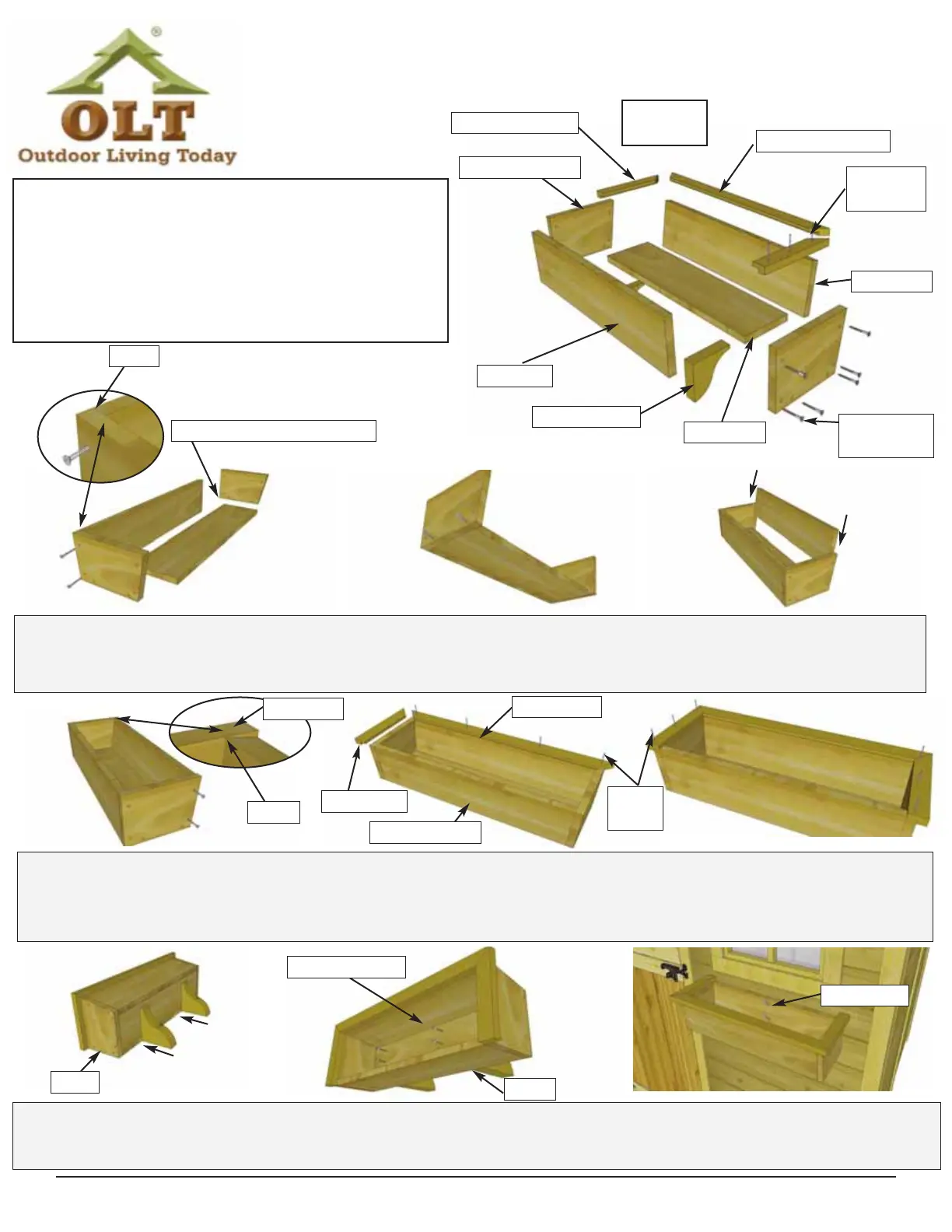 OLT
Outdoor Living Today