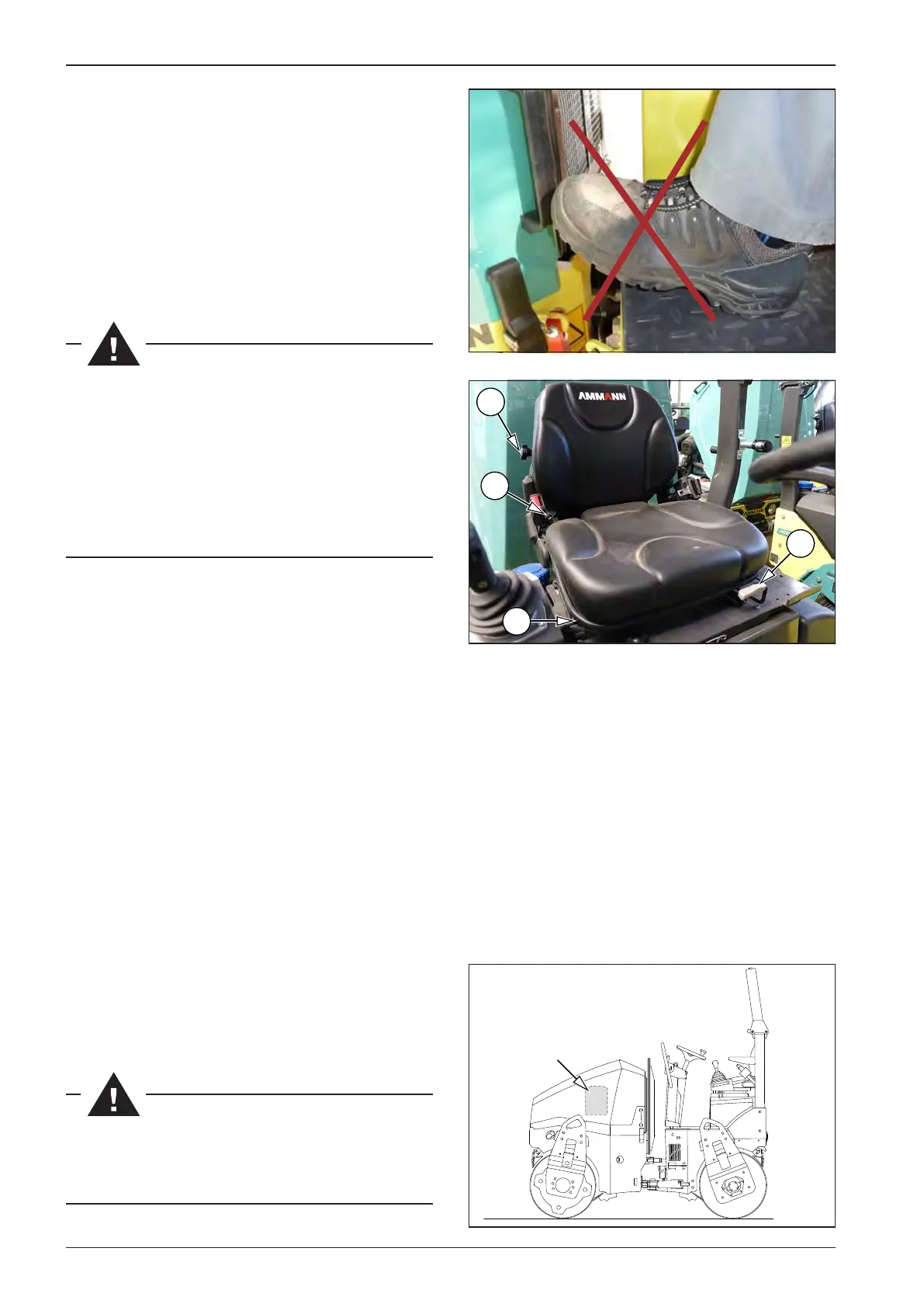 AMMANN