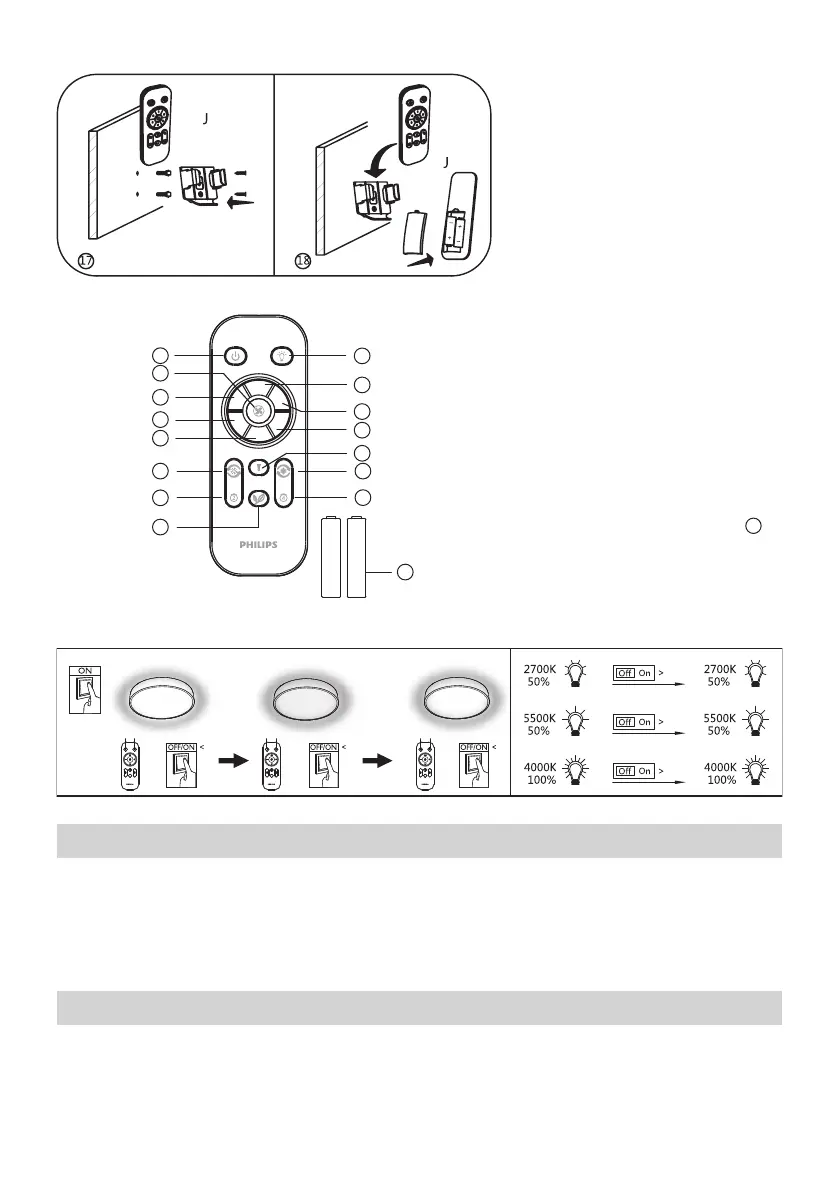 J

J

17

18

PHILIPS

ON

OFF/ON <

OFF/ON <

OFF/ON <

2700K 50%

Off On >

2700K 50%

5500K 50%

Off On >

5500K 50%

4000K 100%

Off On >

4000K 100%