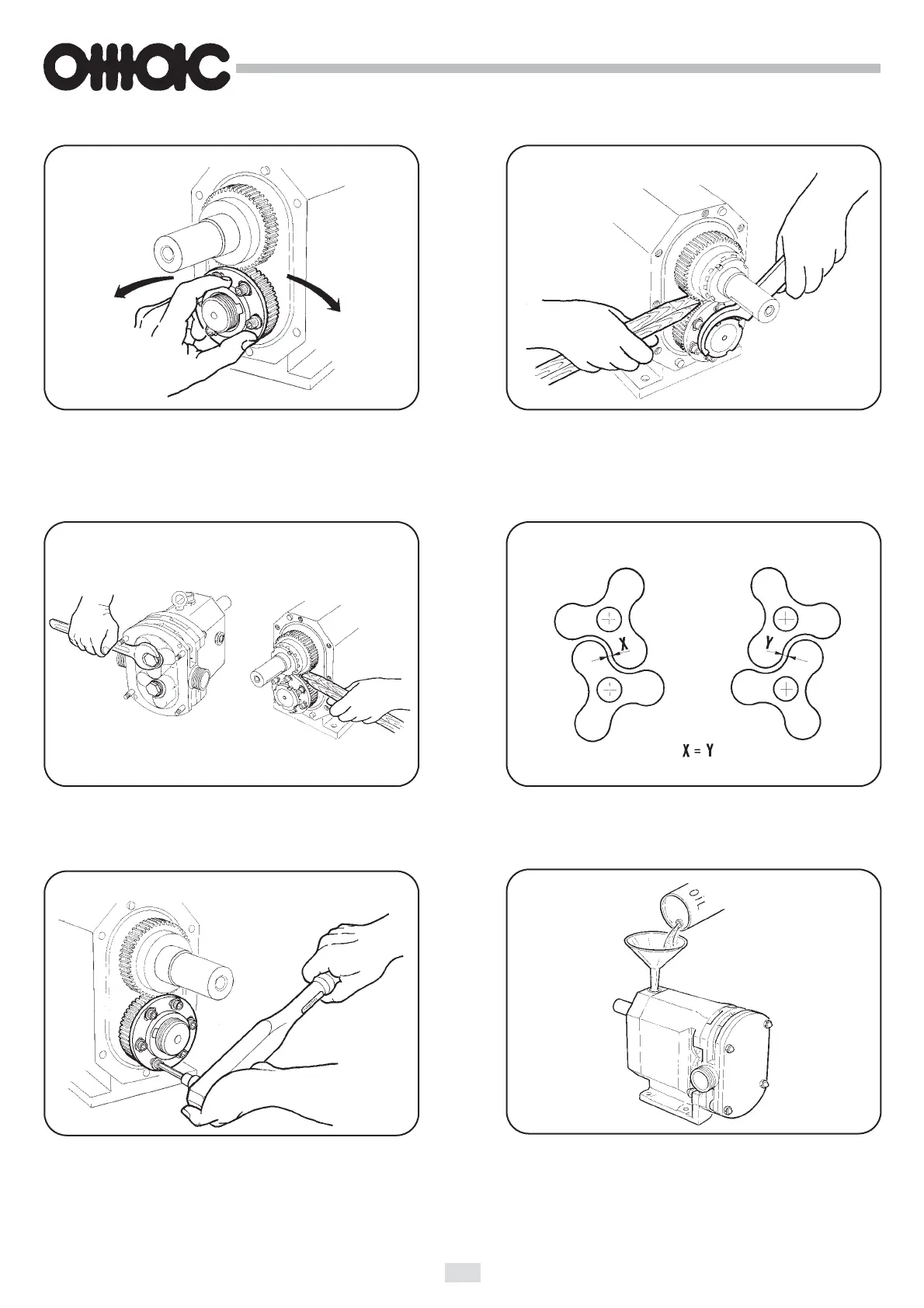 OMAC

X

Y

X = Y

OIL