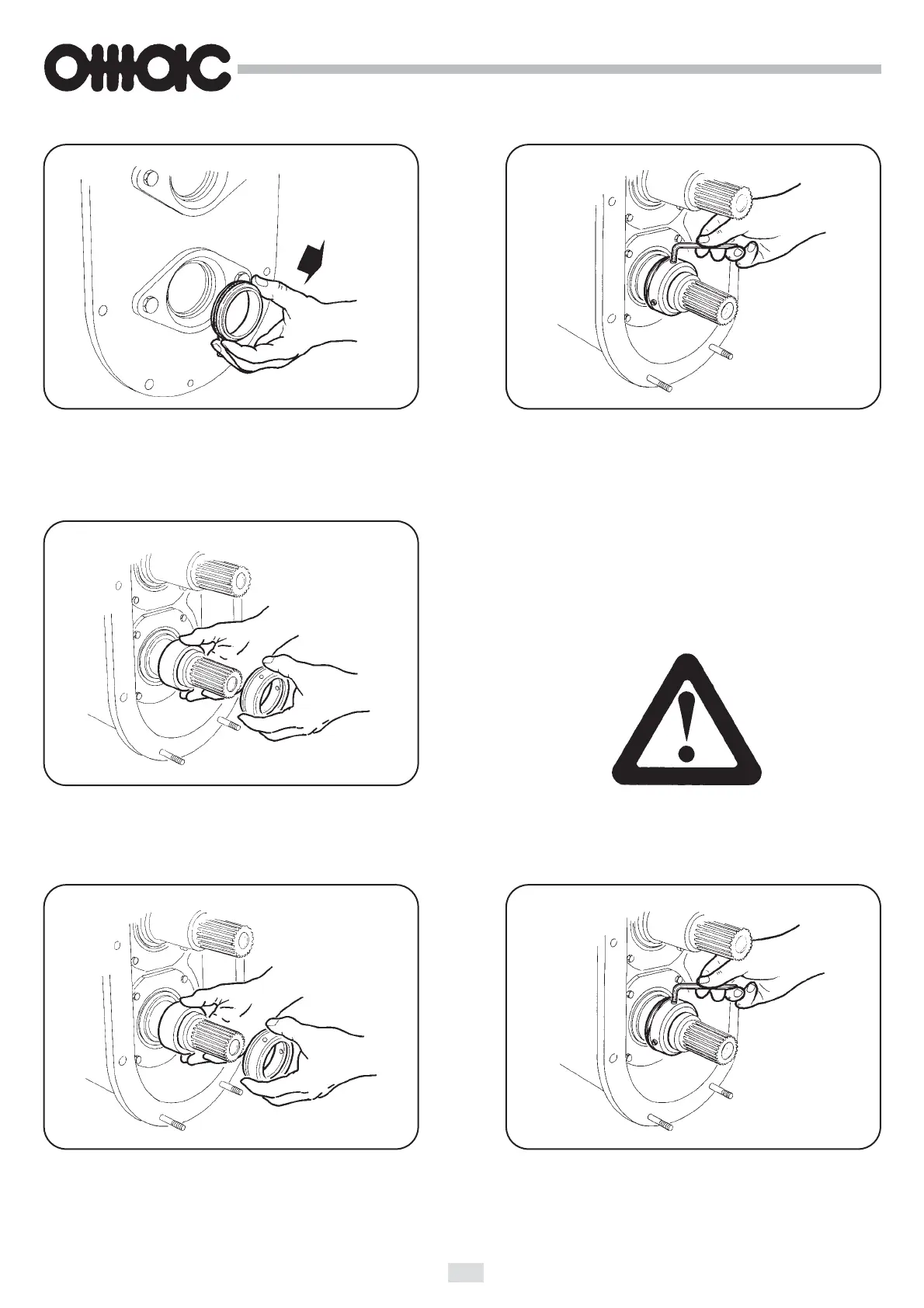 OMAC