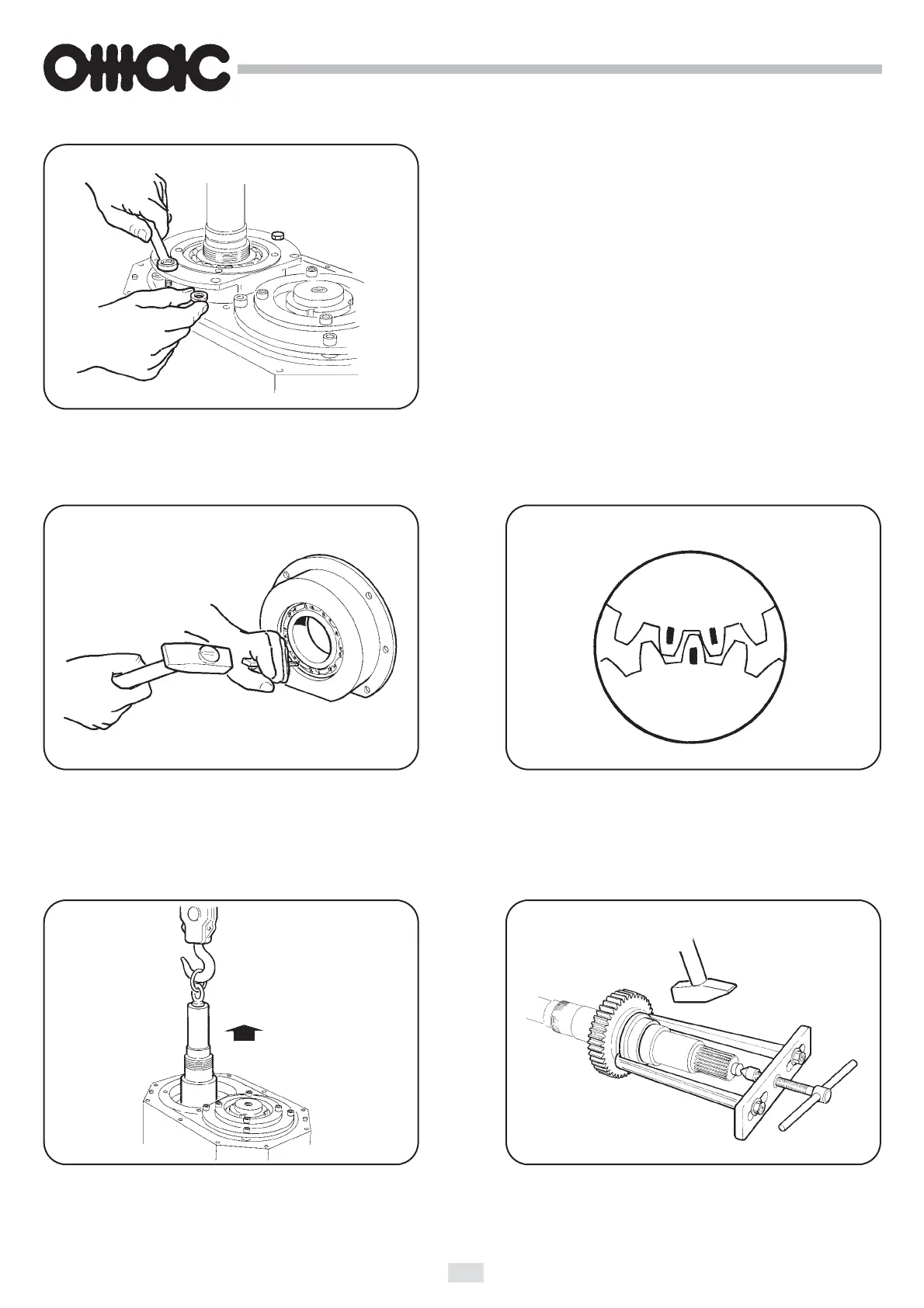 OMAC