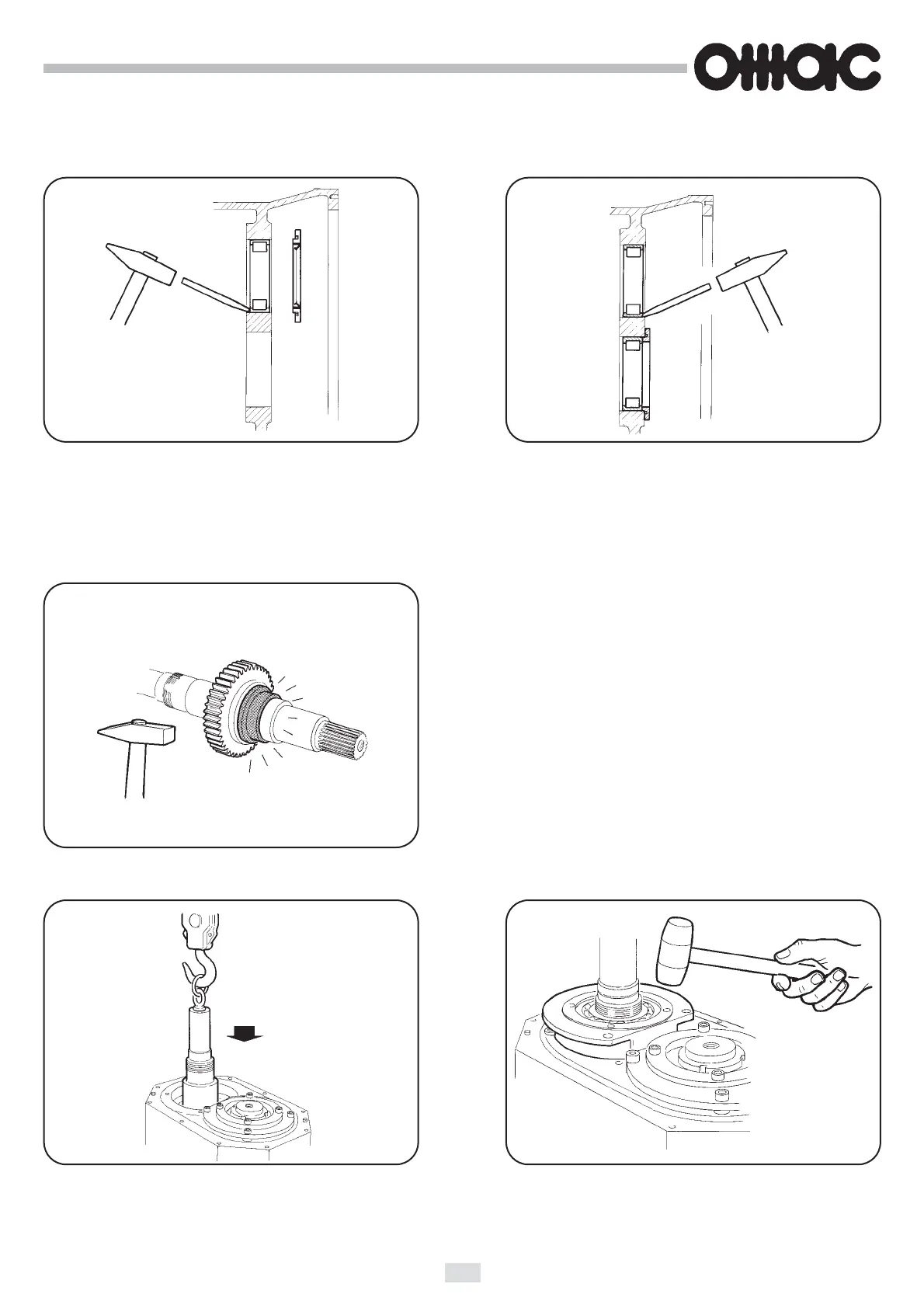 OMAC