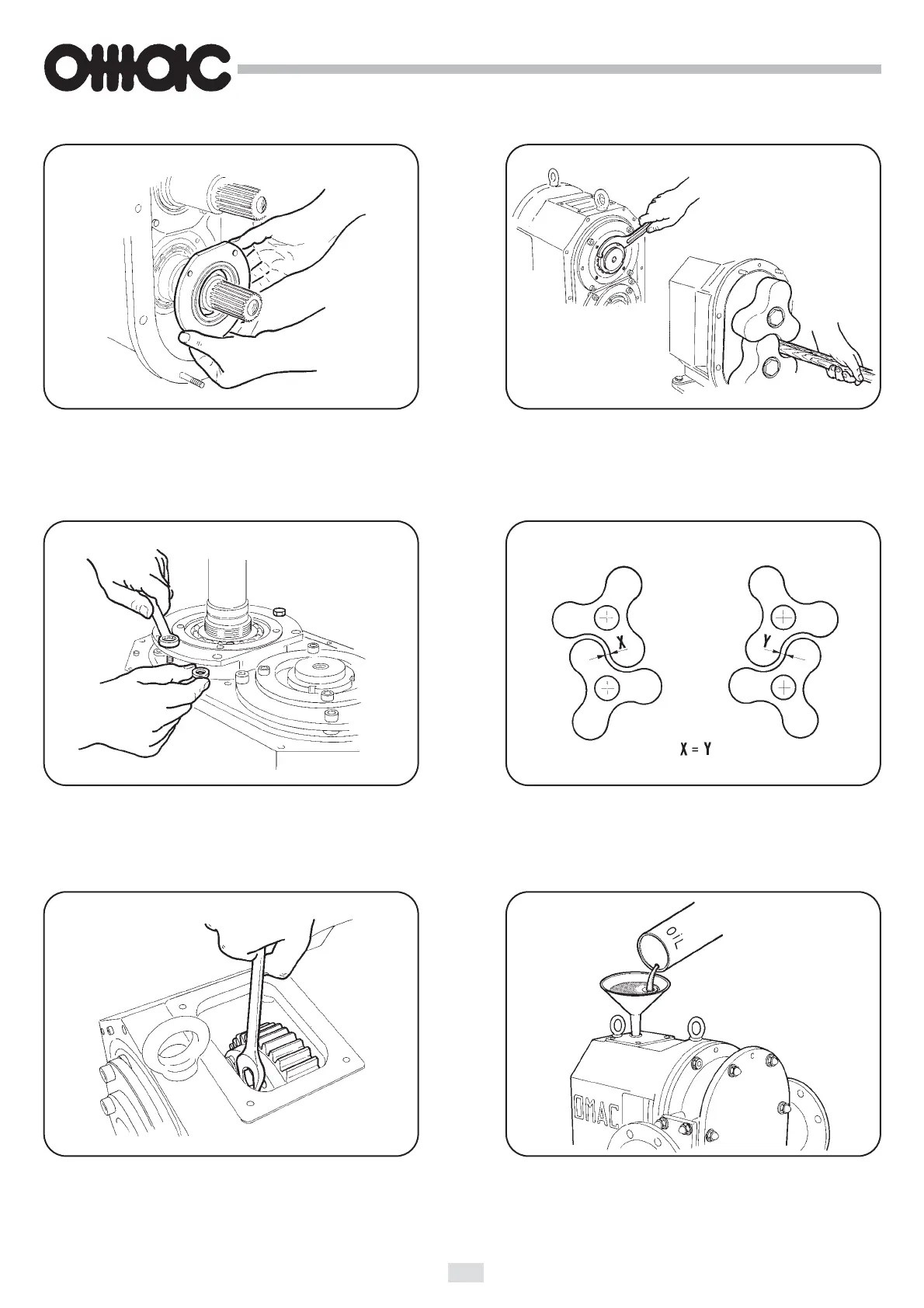 OMAC

X

Y

X = Y

OIL

OMAC