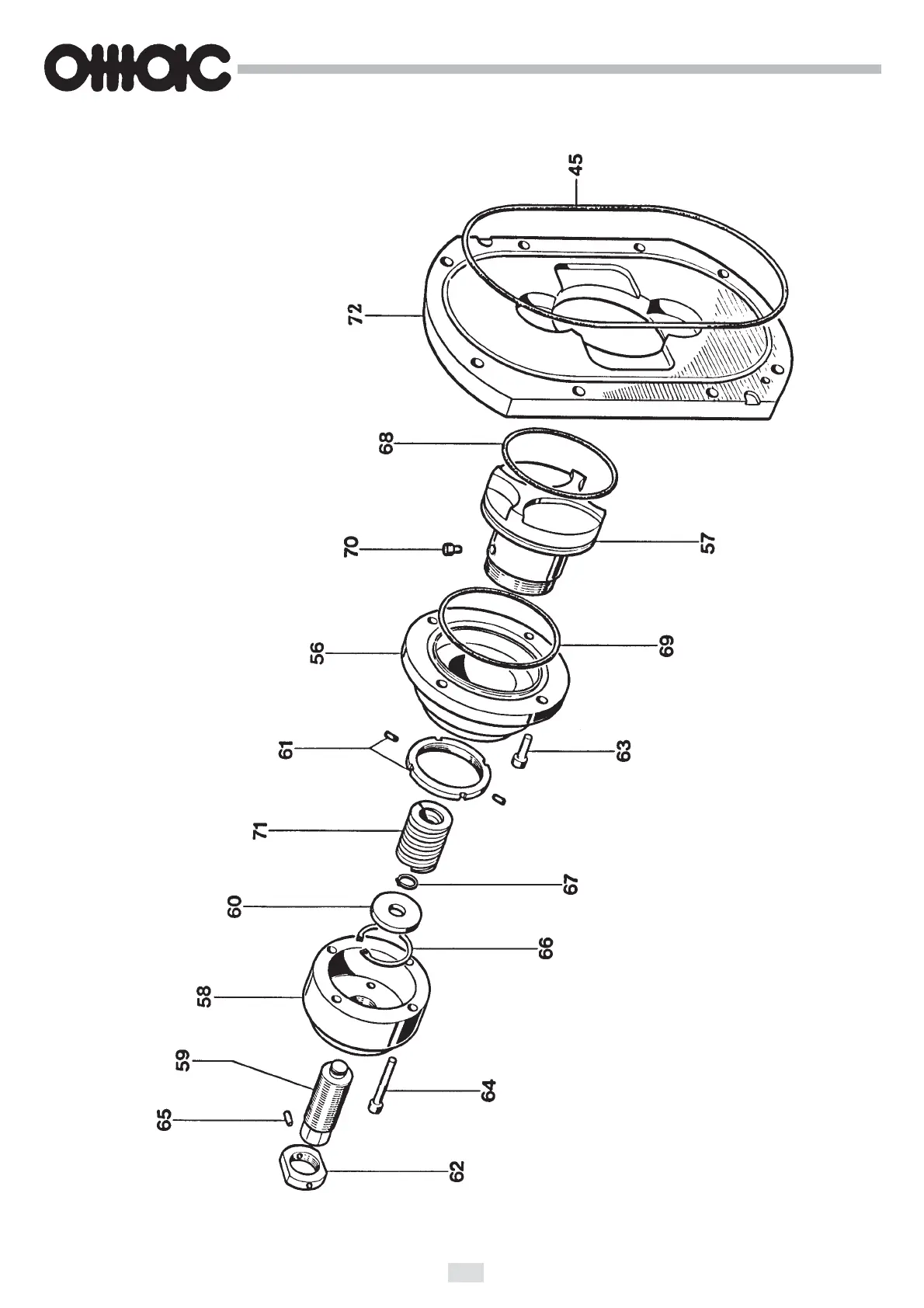 OMAC

45
72
68
70
57
56
69
61
63
71
67
60
66
58
59
64
65
62