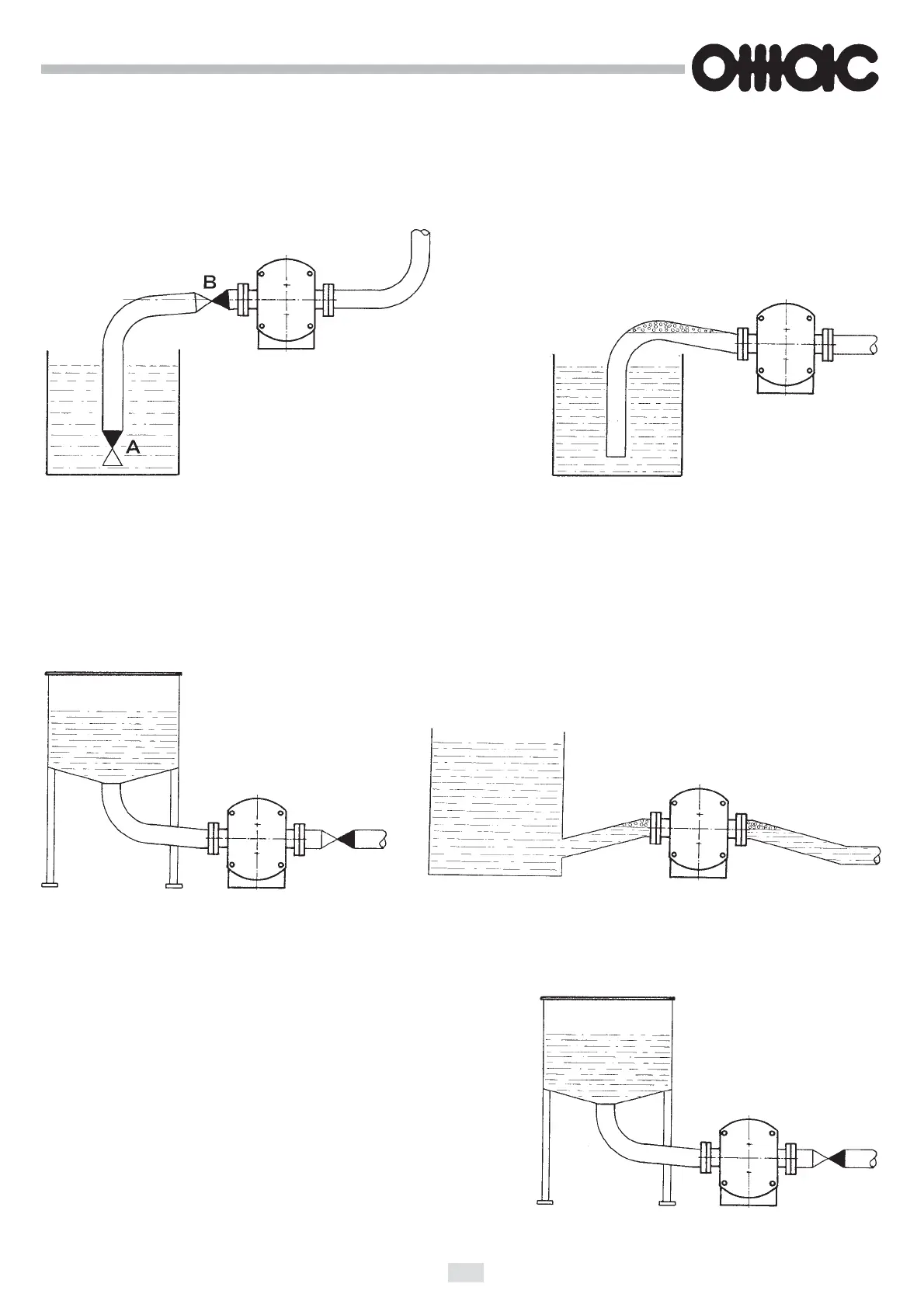 OMAC

B

A