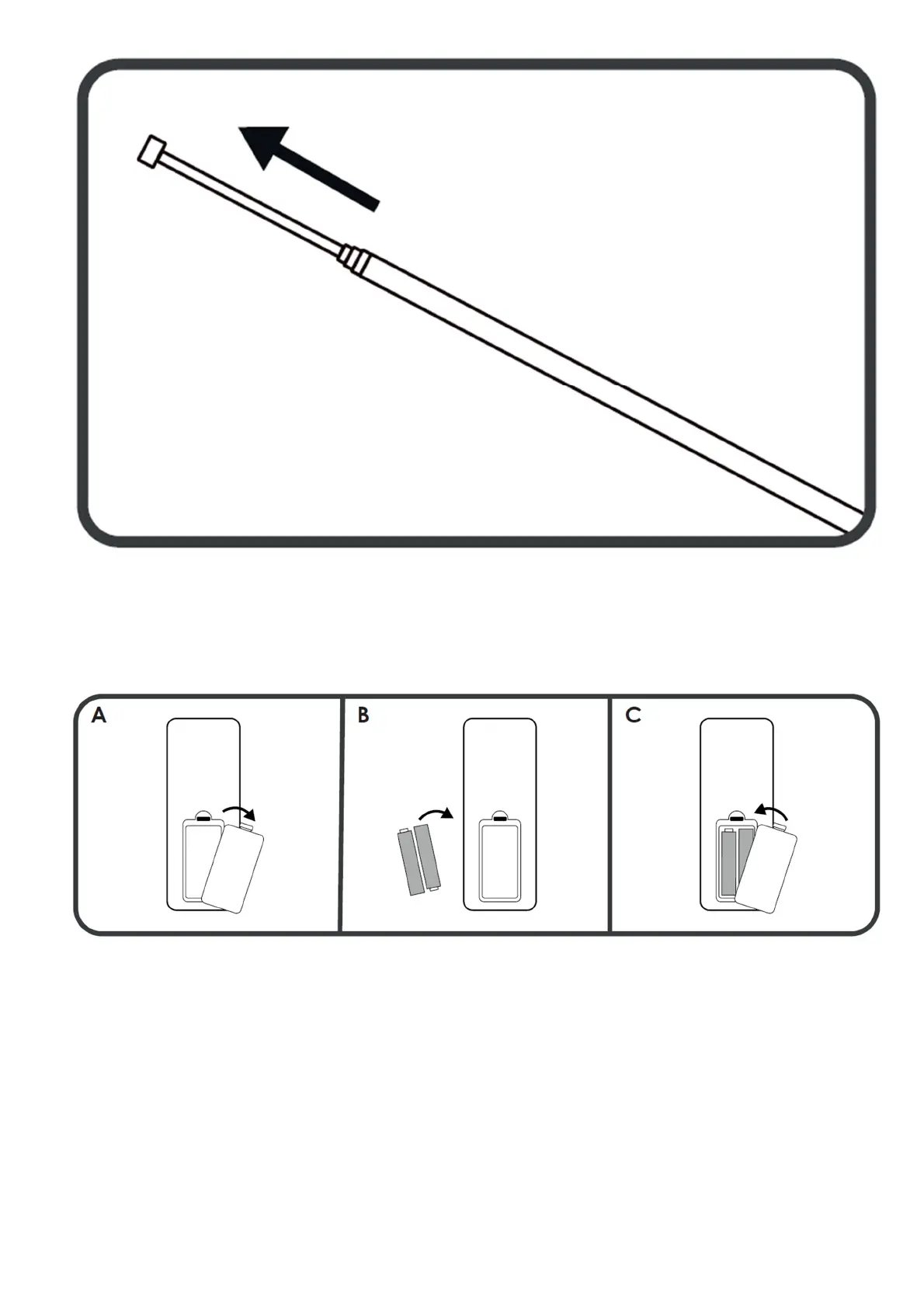 A

B

C