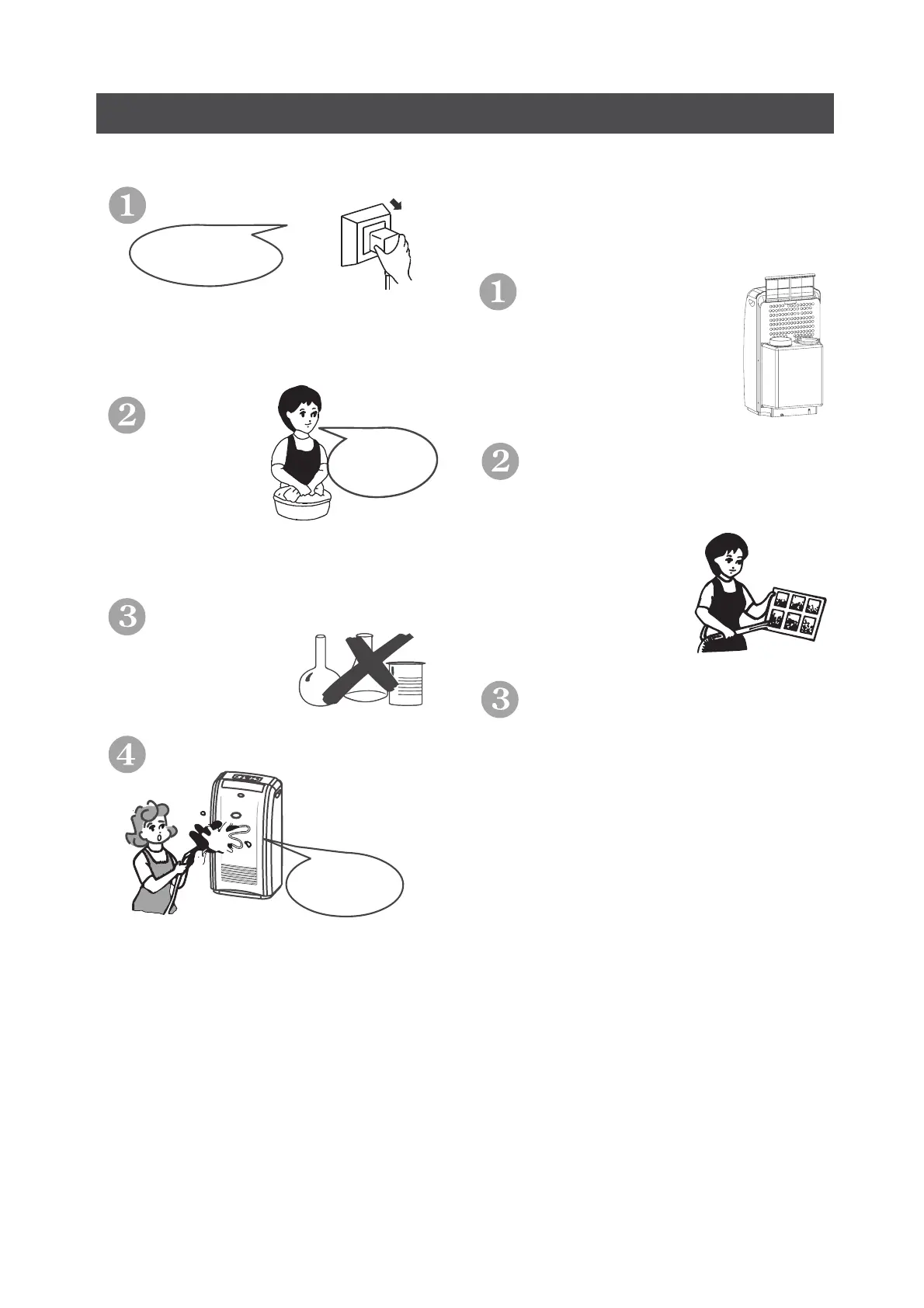 1

2

3

4

1

2

3