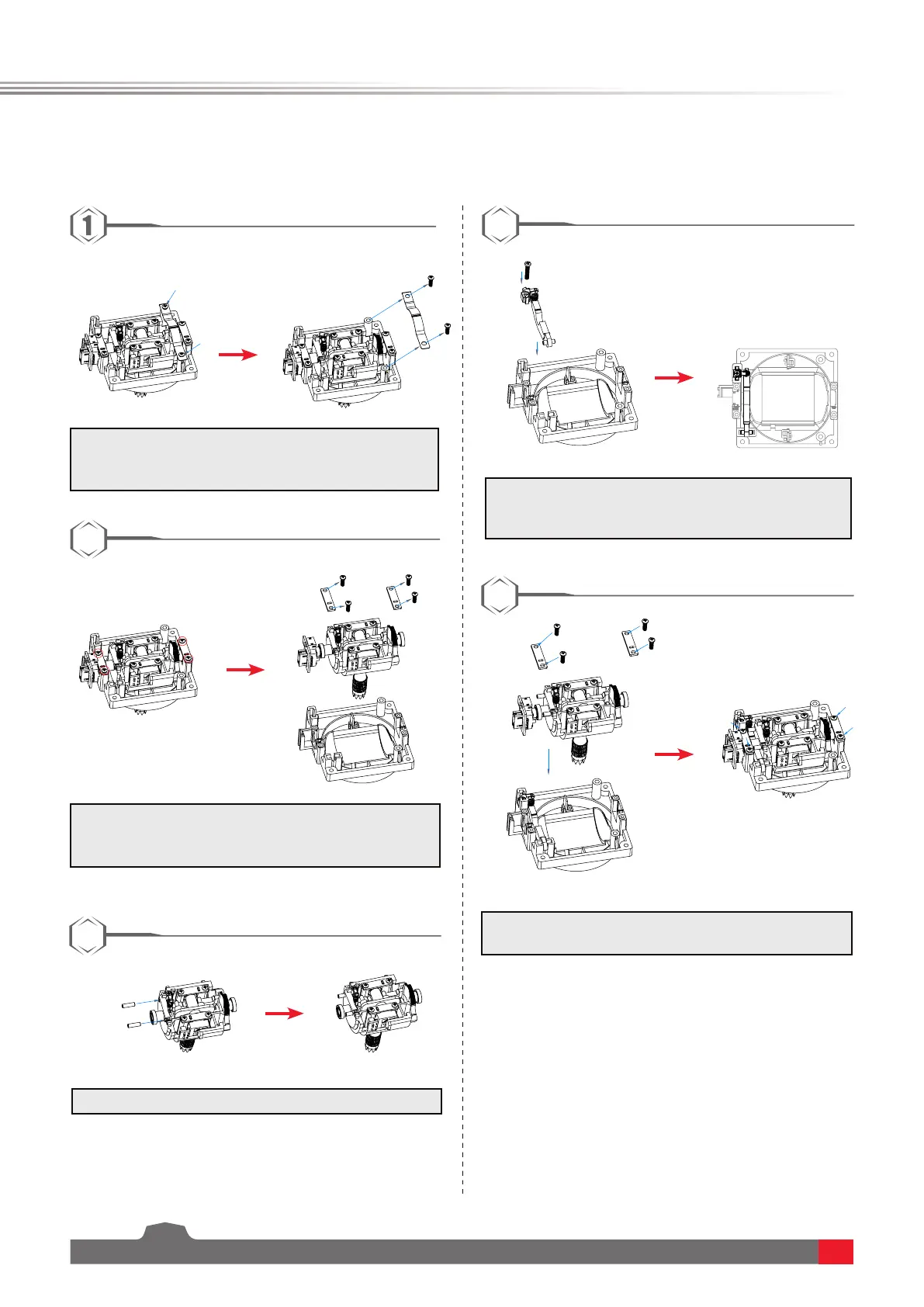 1