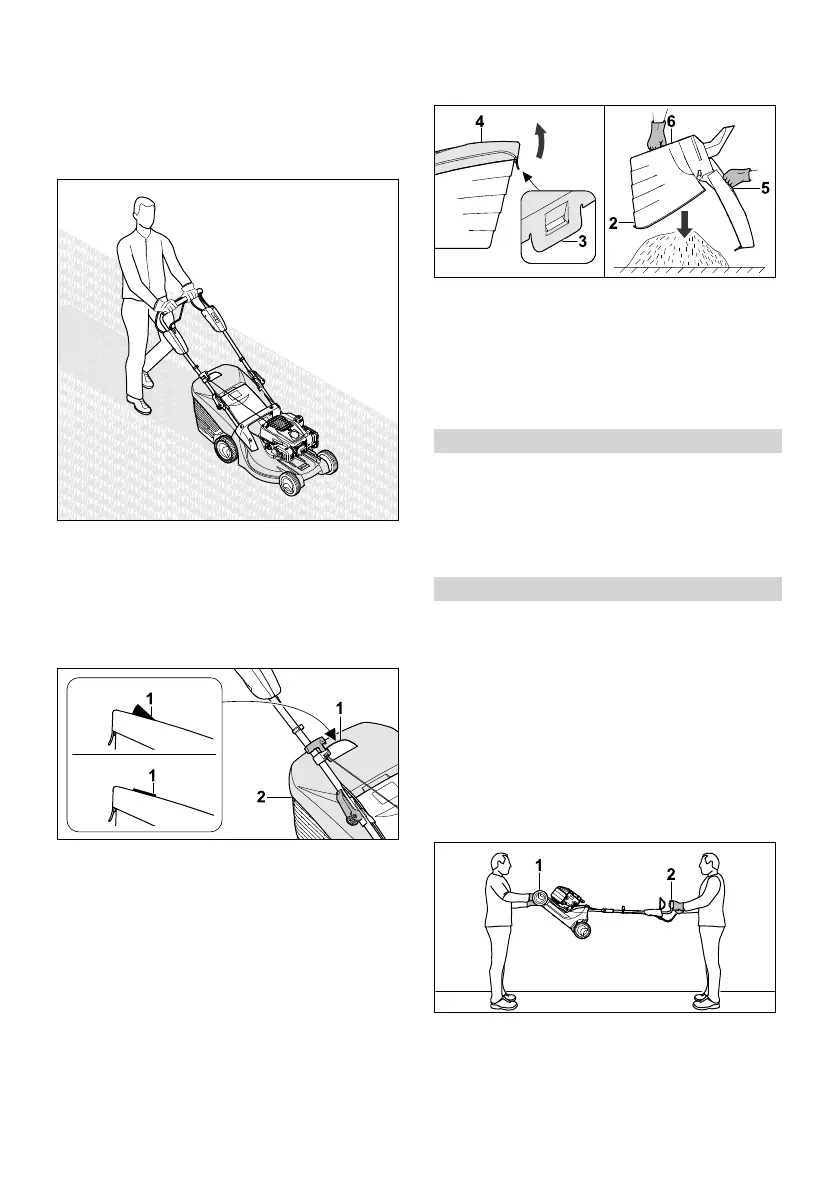 1

1

1

2

4

3

6

5

2

1

2