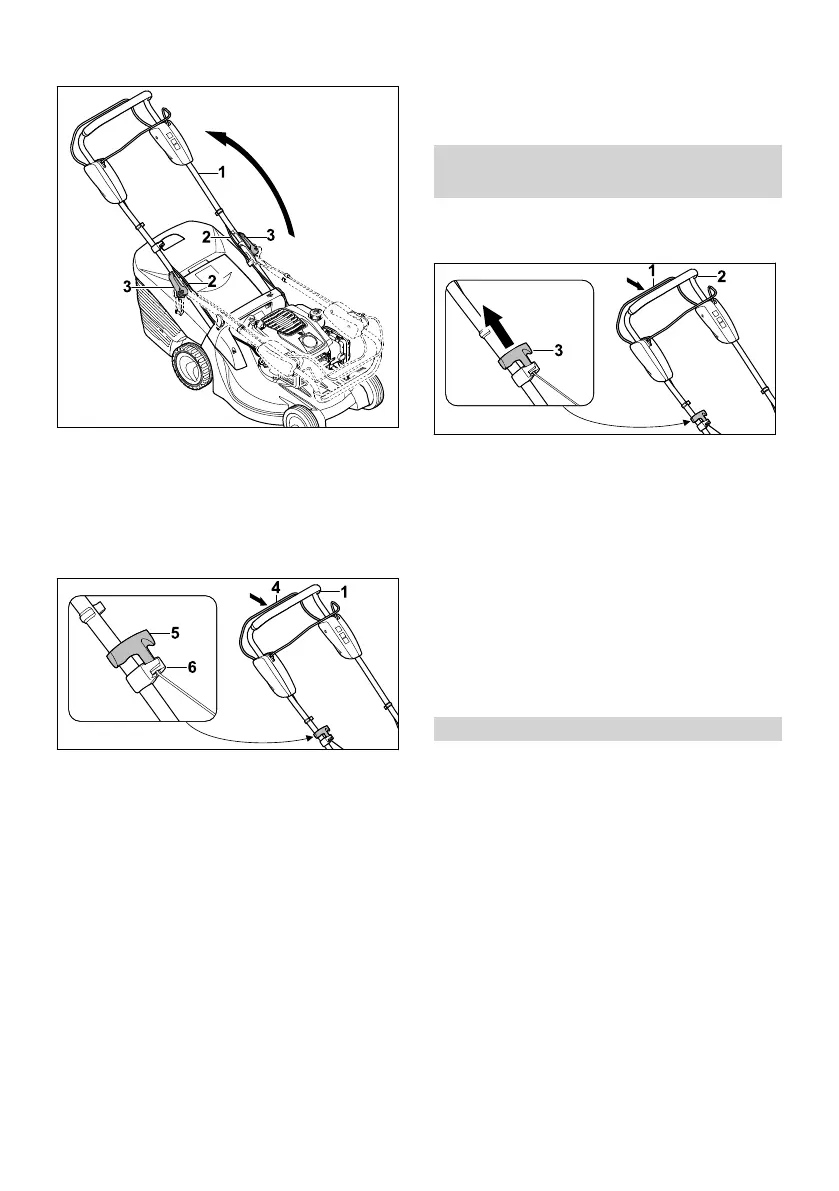 1
2
3
3
2

4
1
5
6

1
2
3