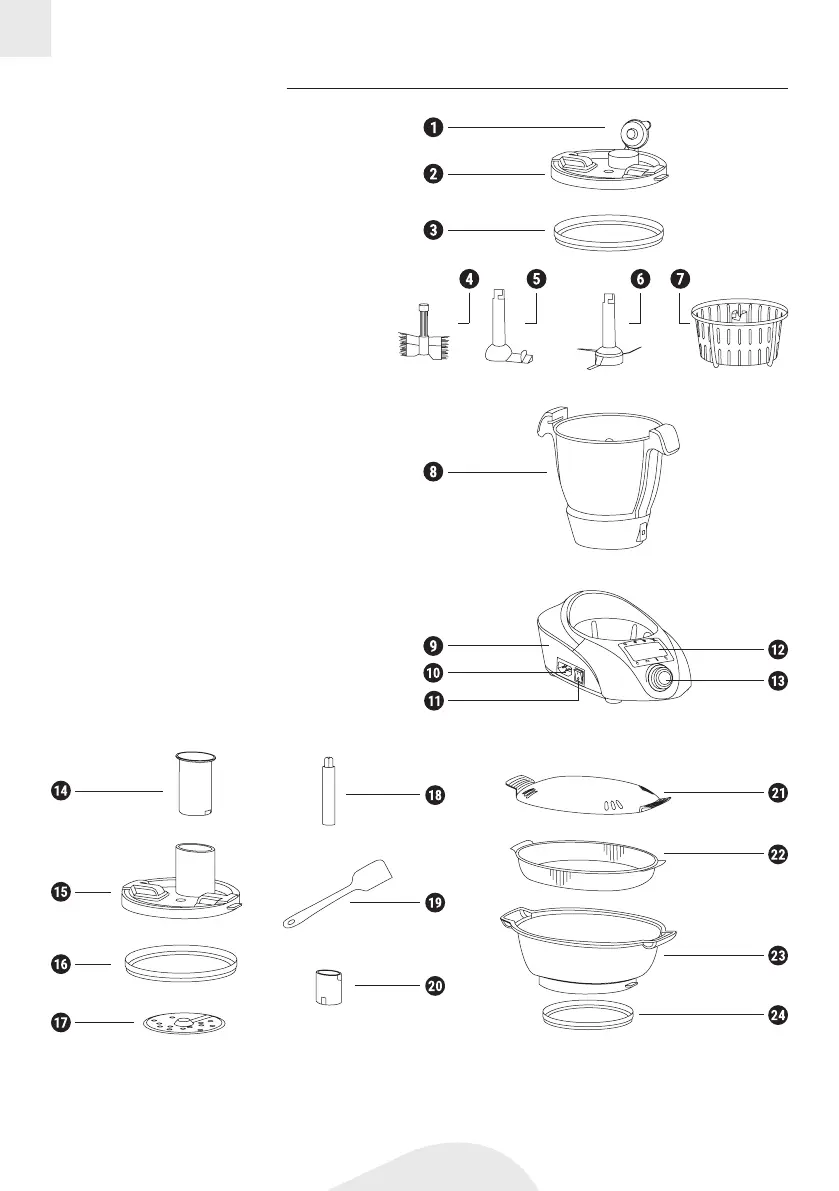 1
2
3
4
5
6
7
8
9
10
11
12
13
14
15
16
17
18
19
20
21
22
23
24