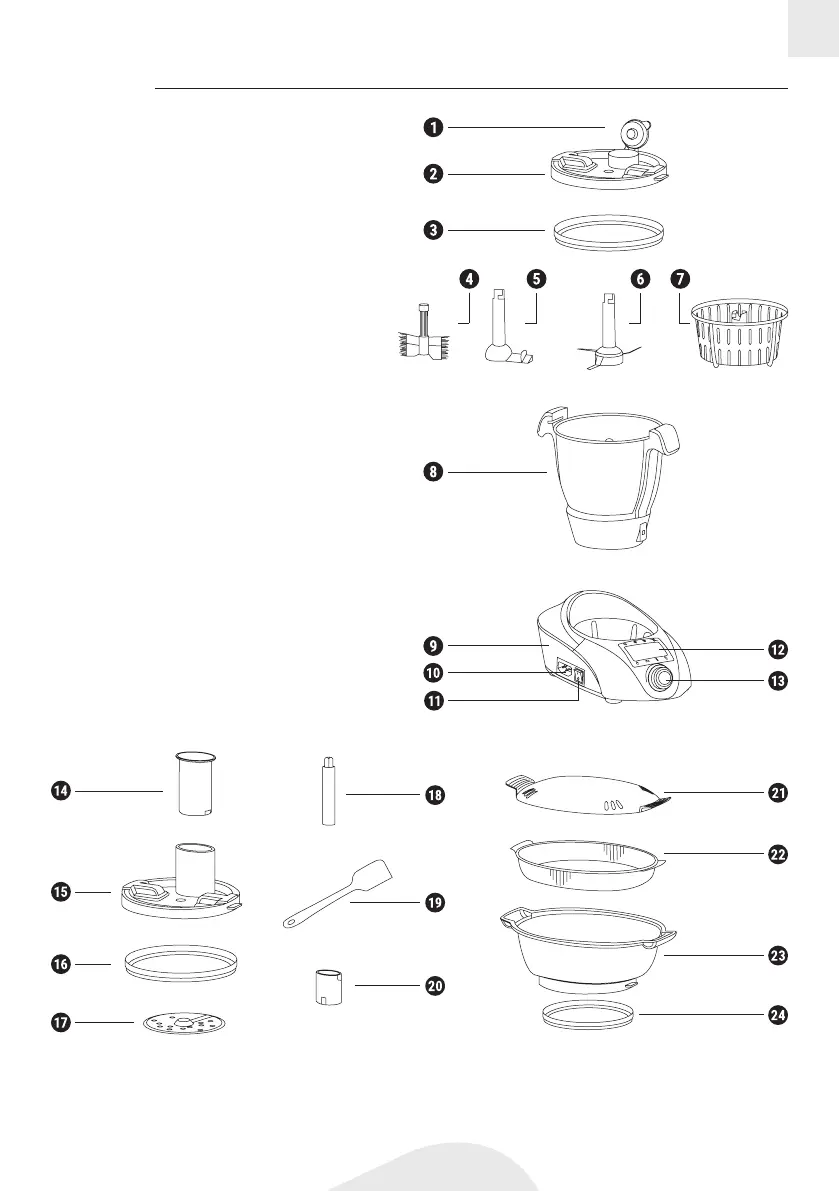 1
2
3
4
5
6
7
8
9
10
11
12
13
14
15
16
17
18
19
20
21
22
23
24