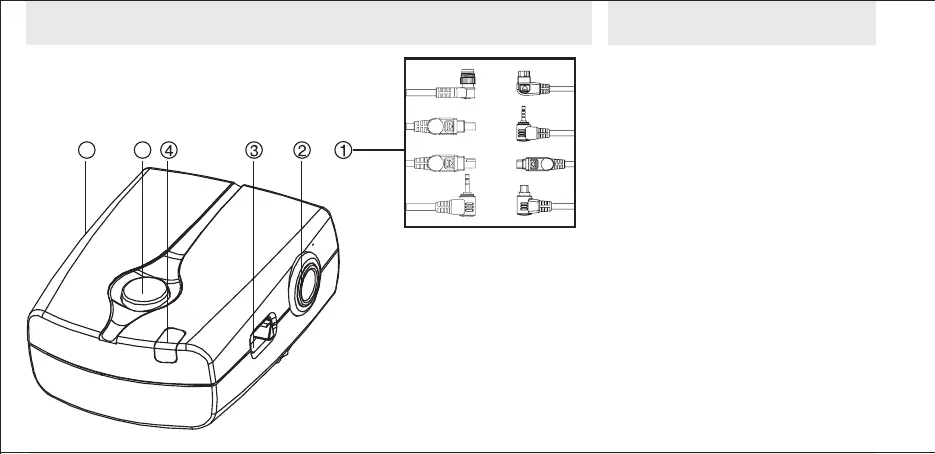 ④ ③ ② ①