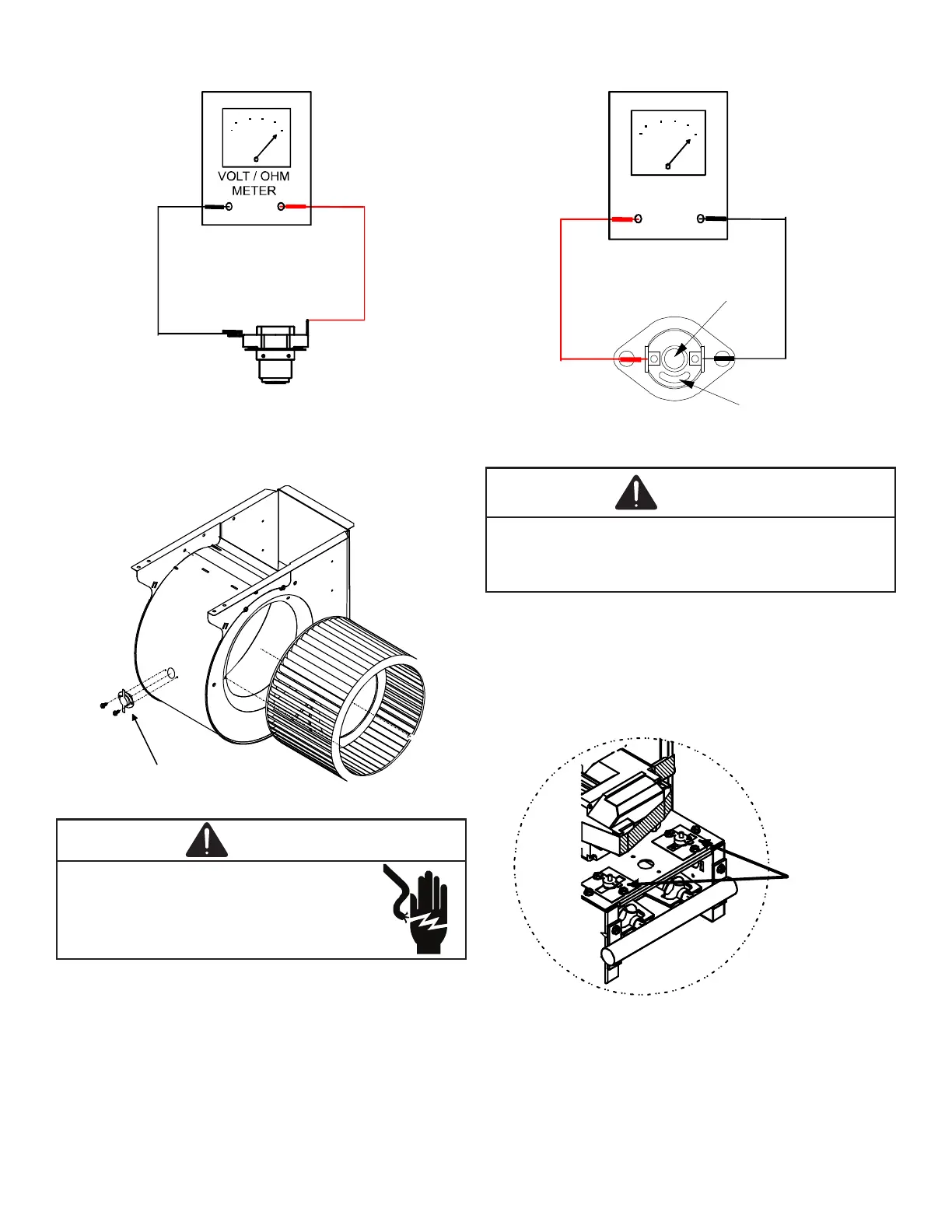 VOLT / OHM
METER