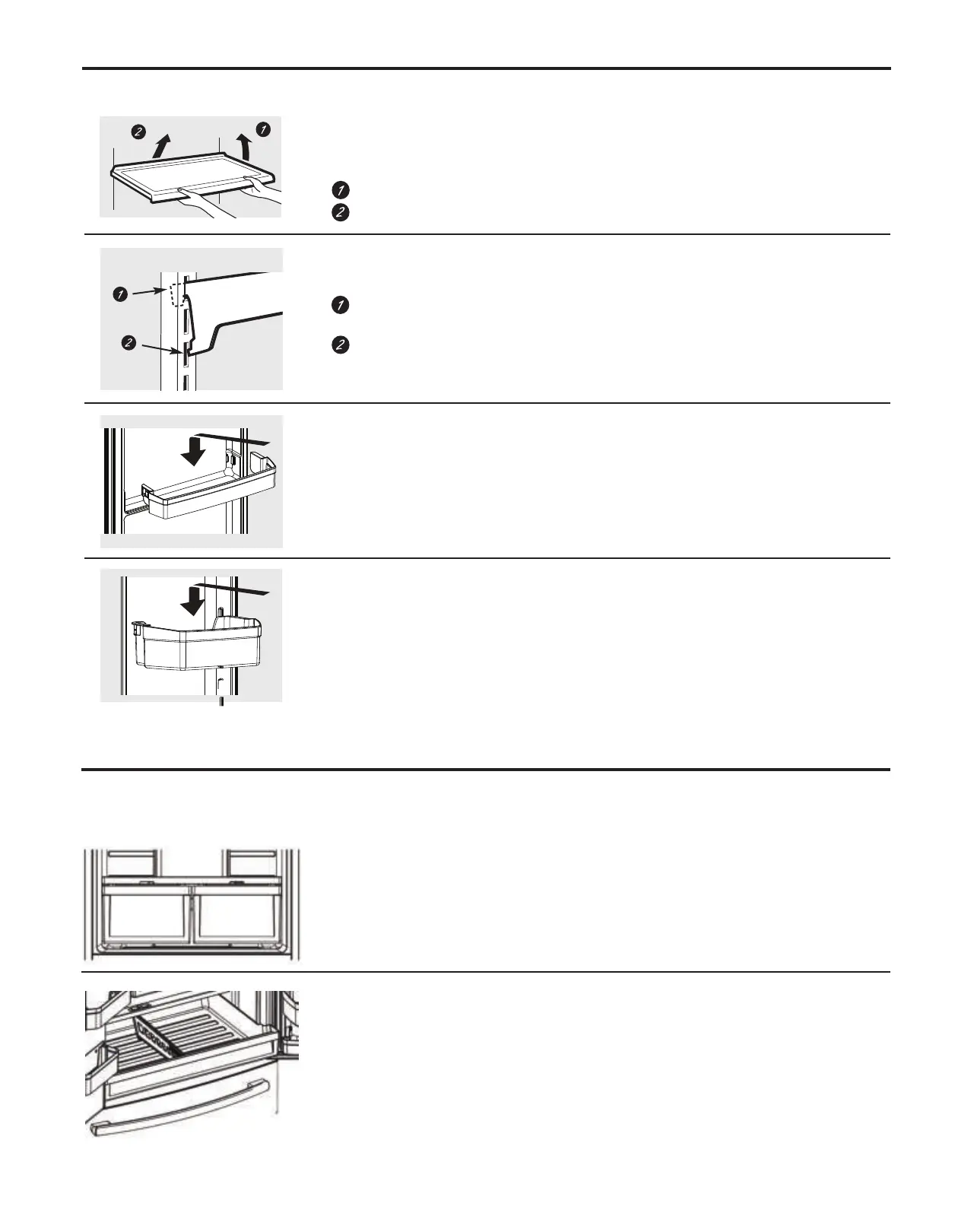 2

1

1

2

1

2

1

2