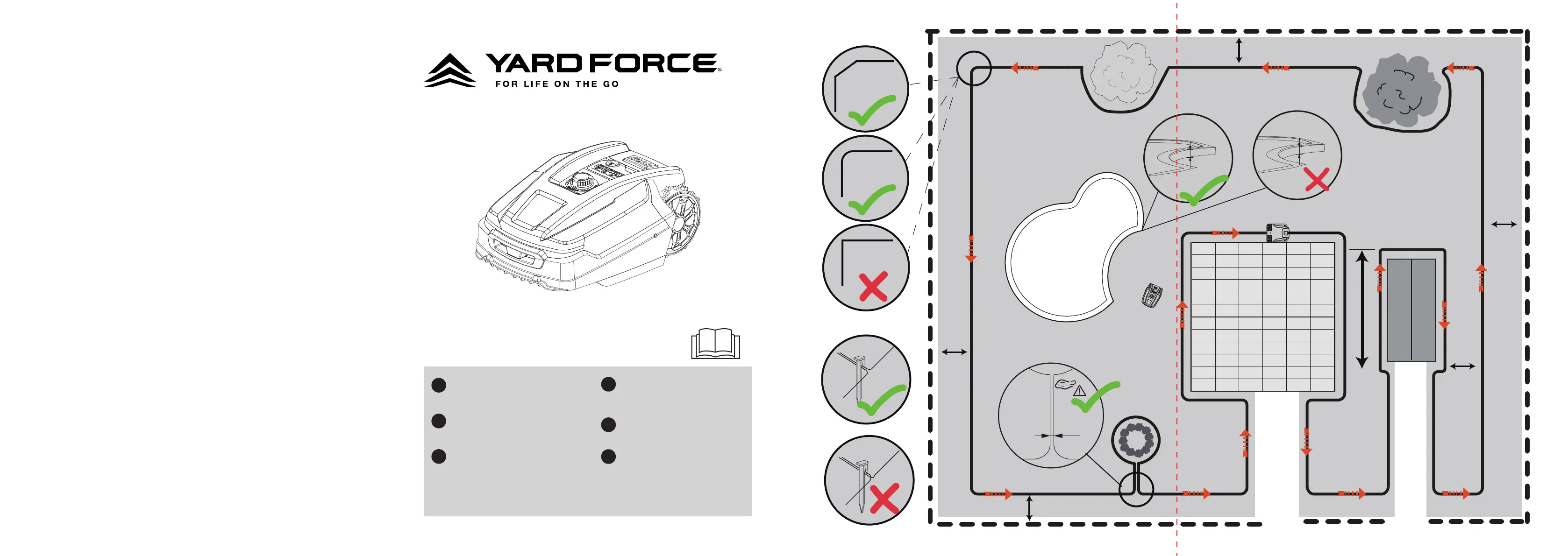 YARD FORCE®
FOR LIFE ON THE GO