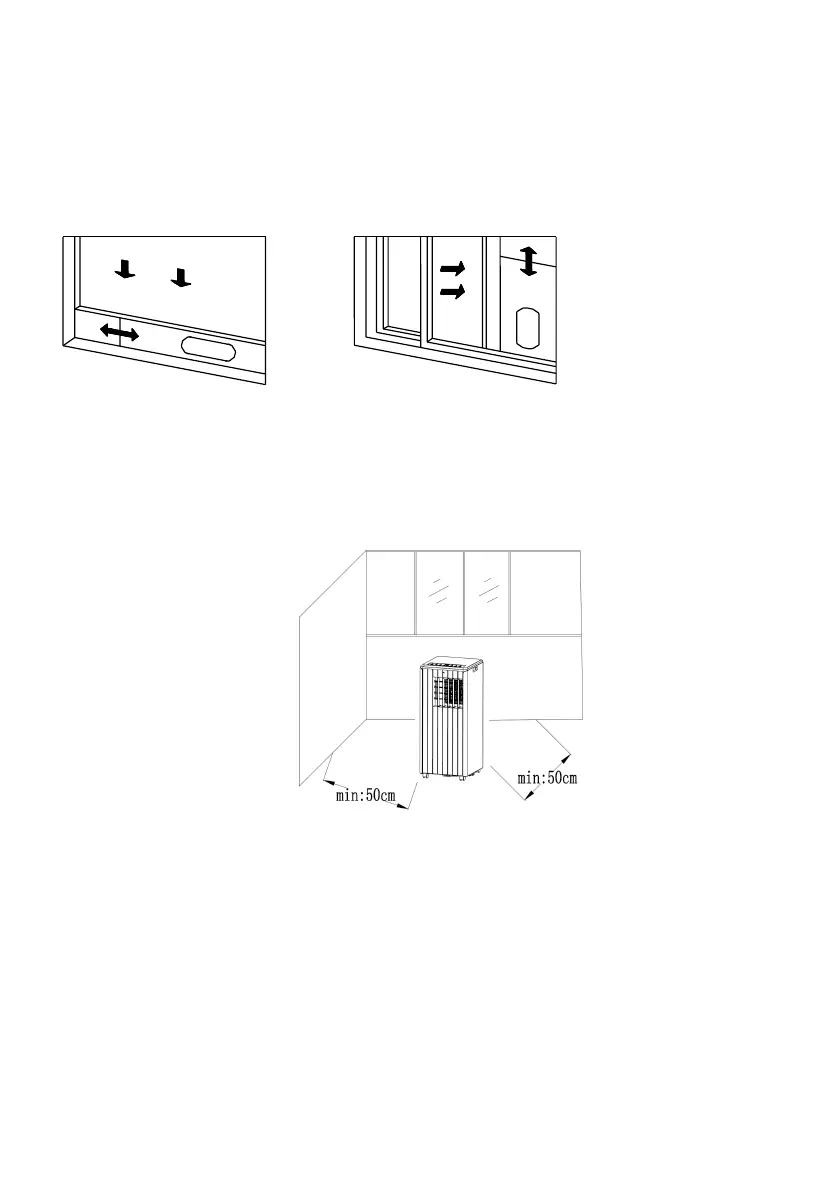 min:50cm

min:50cm