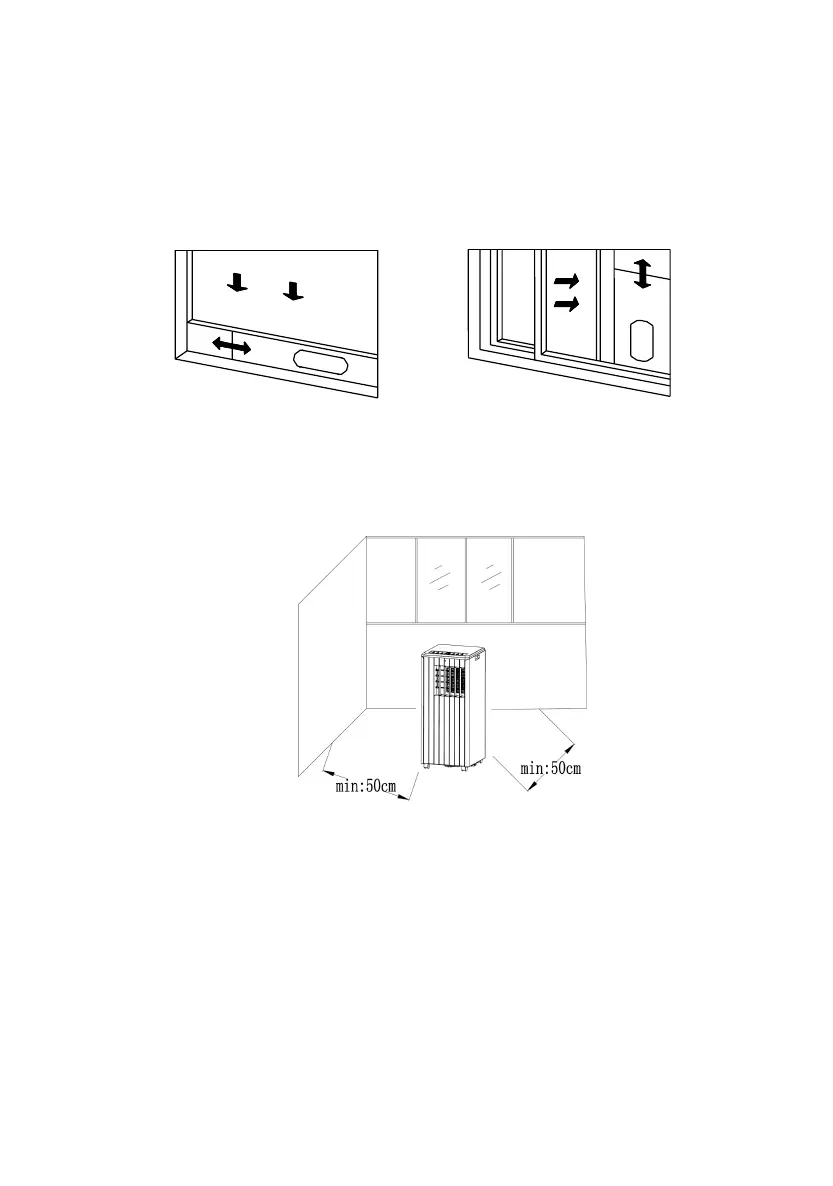 min:50cm

min:50cm