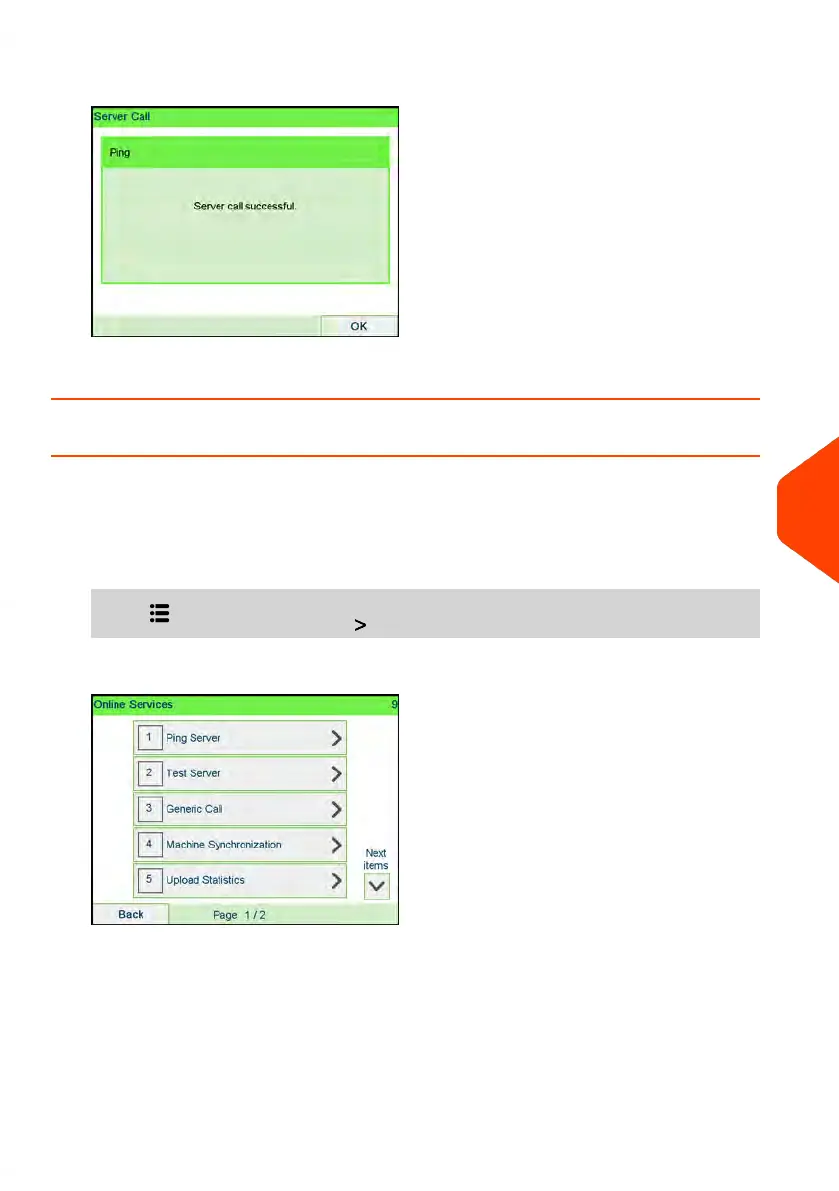 Server Call

Ping

Server call successful.

OK

>

Online Services 9

1 Ping Server

2 Test Server

3 Generic Call

4 Machine Synchronization

5 Upload Statistics

Next items

Back Page 1 / 2