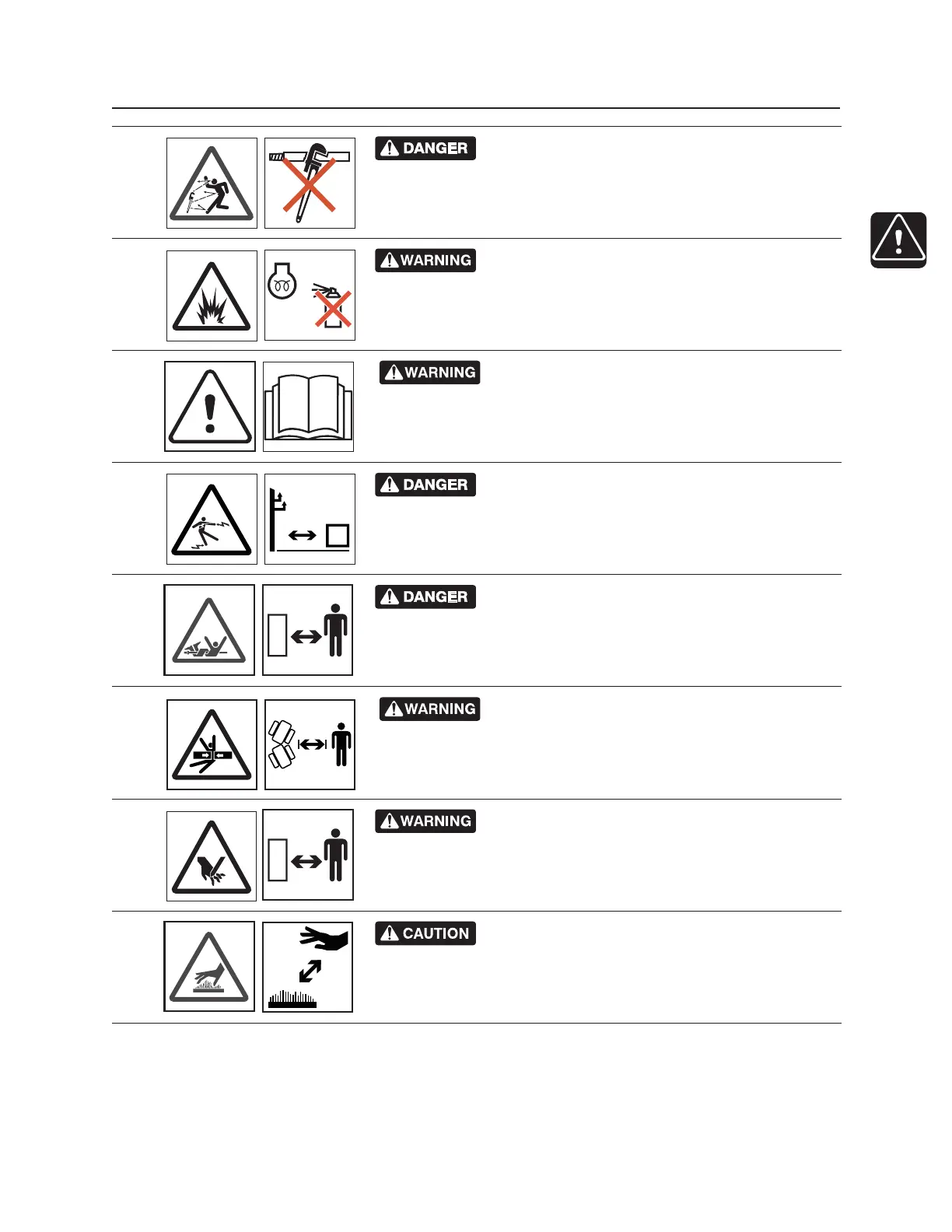 DANGER

WARNING

WARNING

DANGER

DANGER

WARNING

WARNING

CAUTION