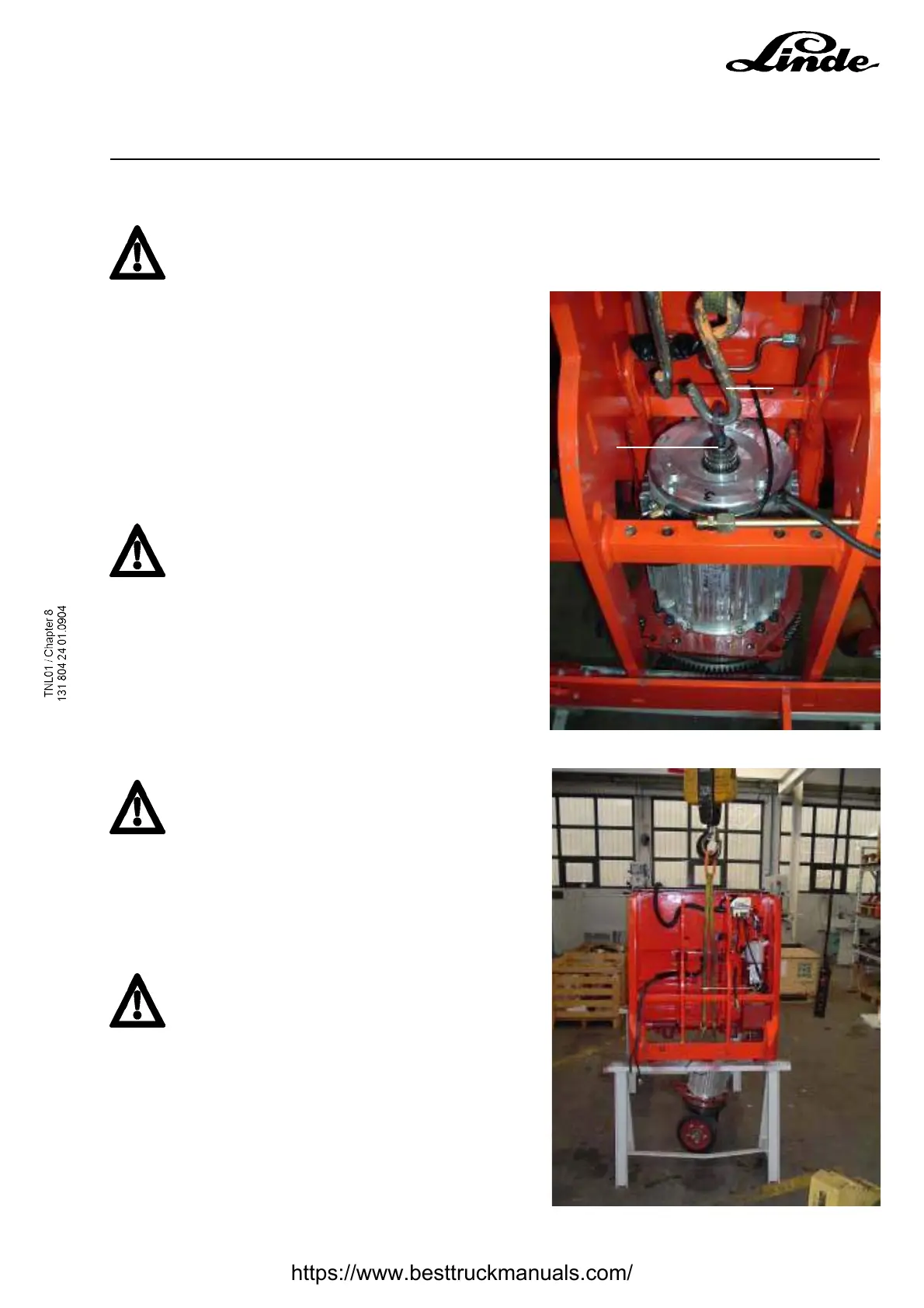 Linde

TNL01 / Chapter 8
131 804 24 01.0904

https://www.besttruckmanuals.com/