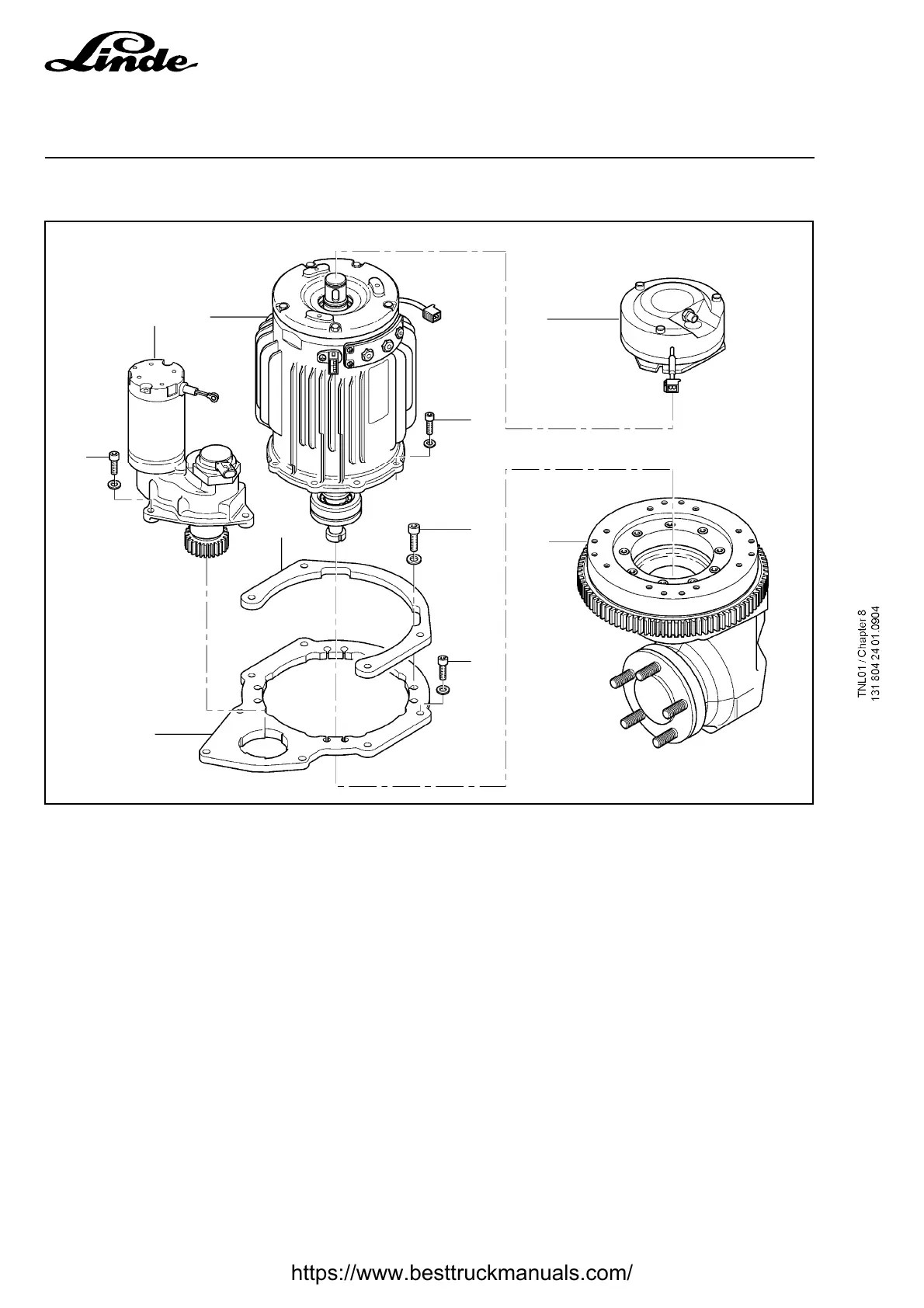 Linde

TNL01 / Chapter 8
131 804 24 01.0904

https://www.besttruckmanuals.com/