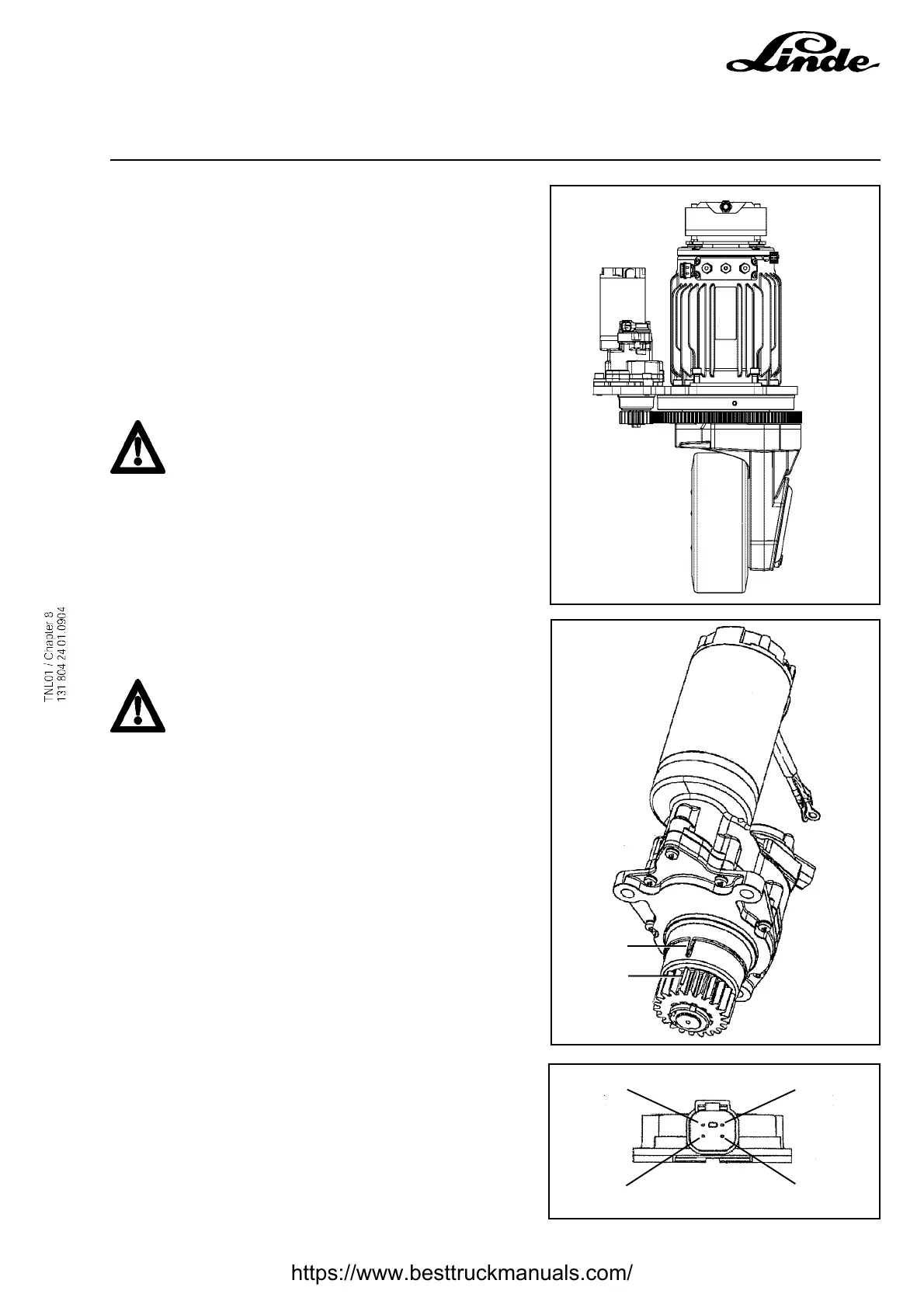 Linde

TNL01 / Chapter 8
131 804 24 01 0904

https://www.besttruckmanuals.com/