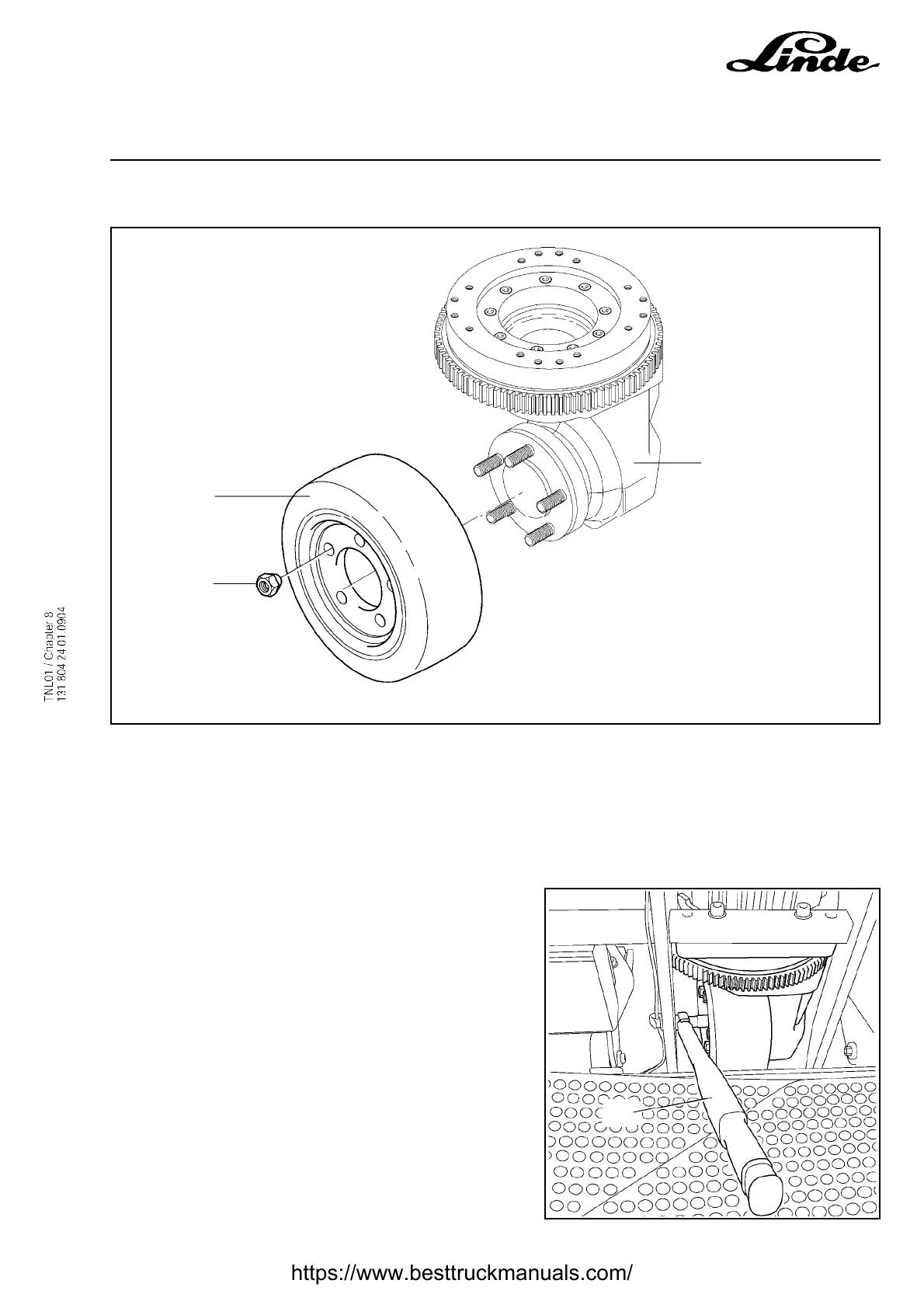 Linde

TNL01 / Chapter 8
131 804 24 01 0904

https://www.besttruckmanuals.com/