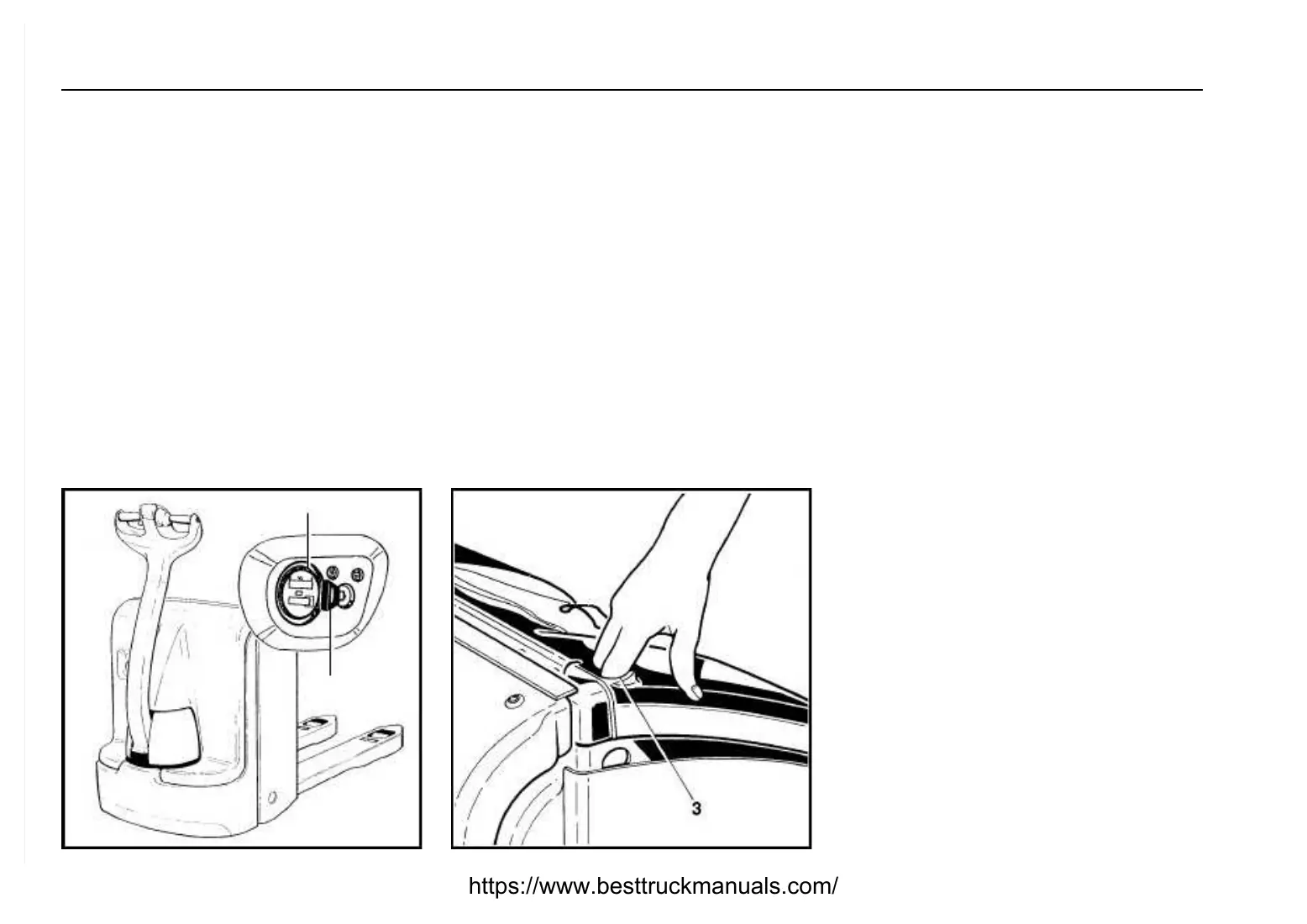 3

https://www.besttruckmanuals.com/