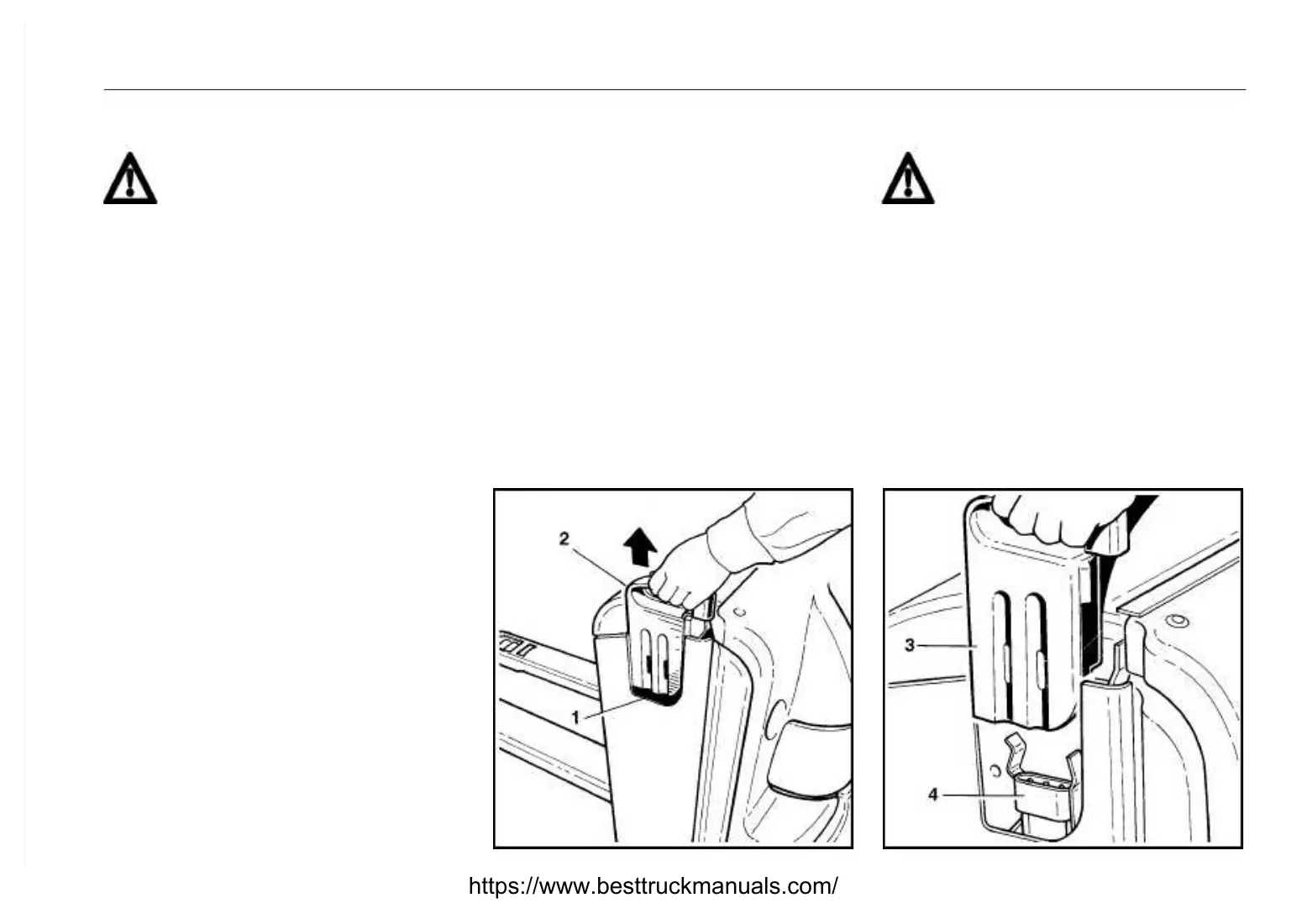 2

1

3

4

https://www.besttruckmanuals.com/