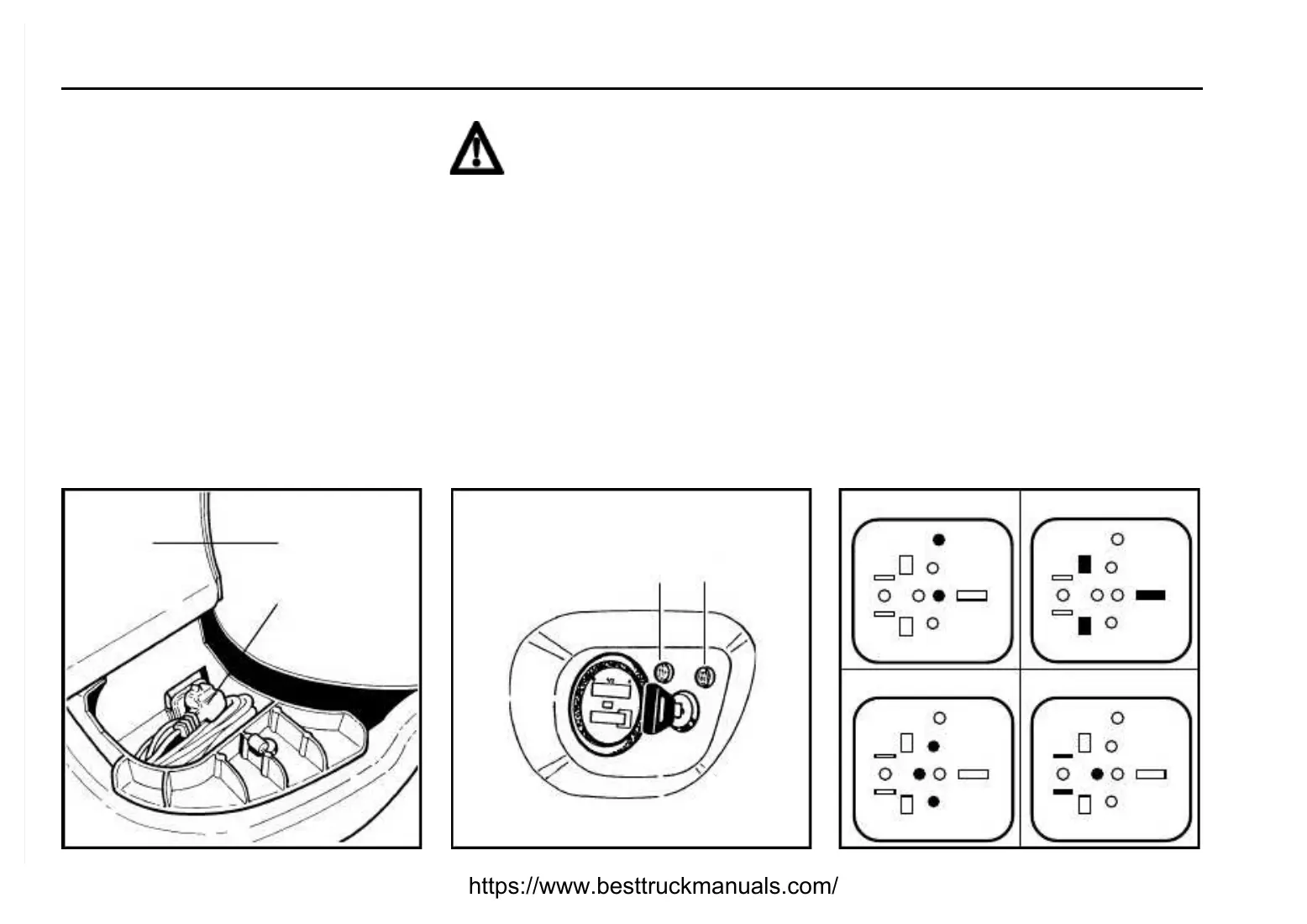 https://www.besttruckmanuals.com/