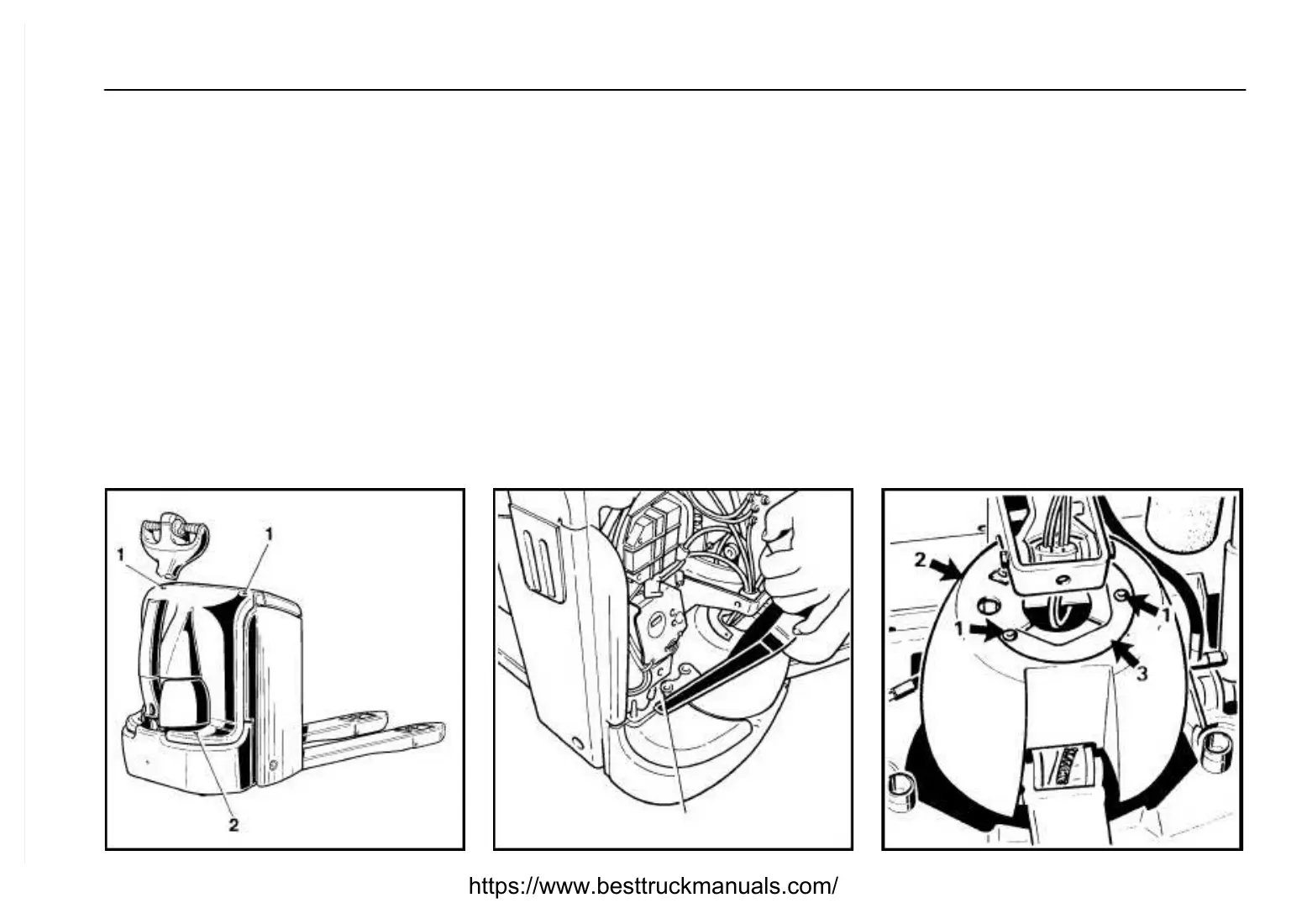 1
1
2

2
1
1
3

https://www.besttruckmanuals.com/