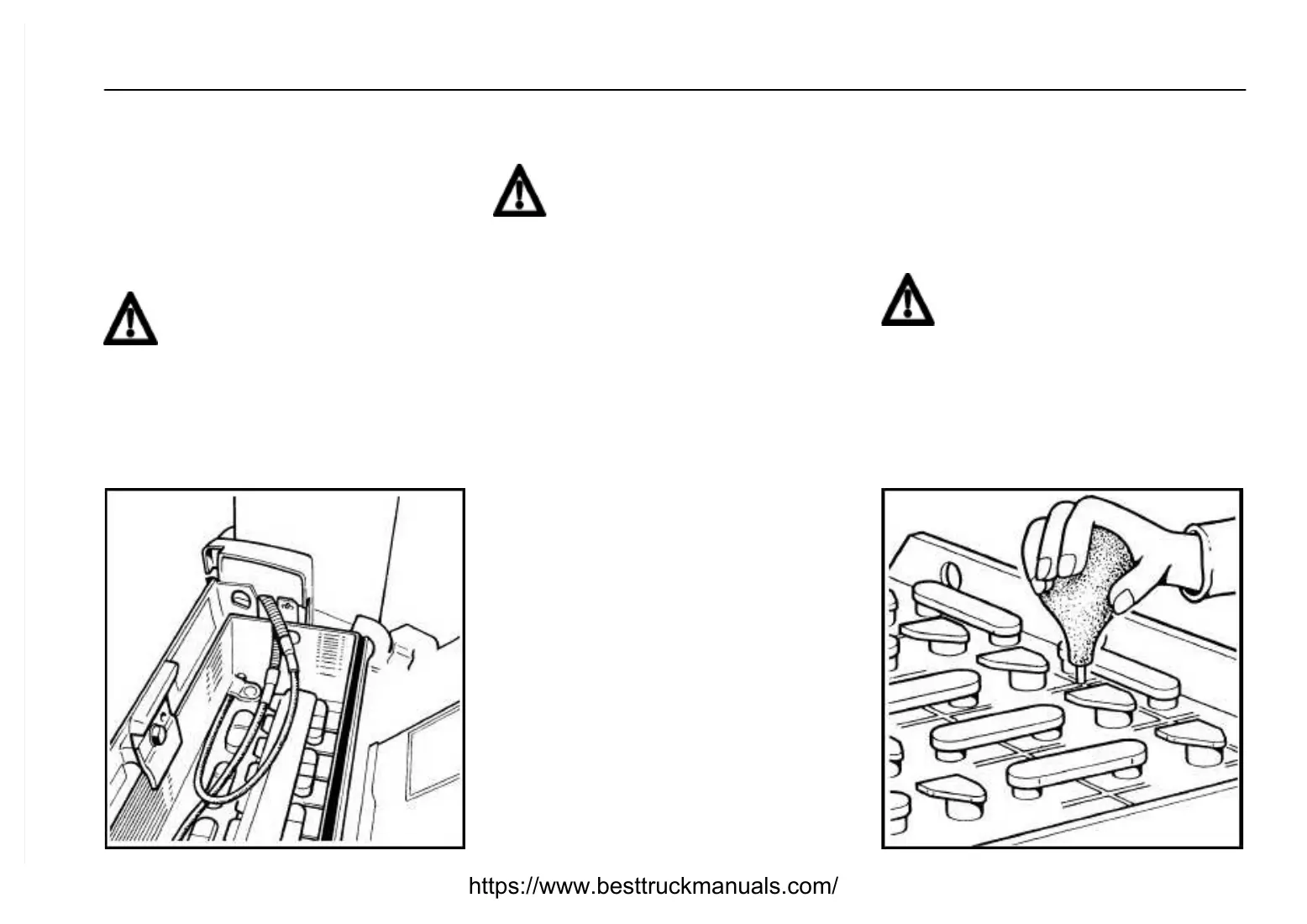 https://www.besttruckmanuals.com/