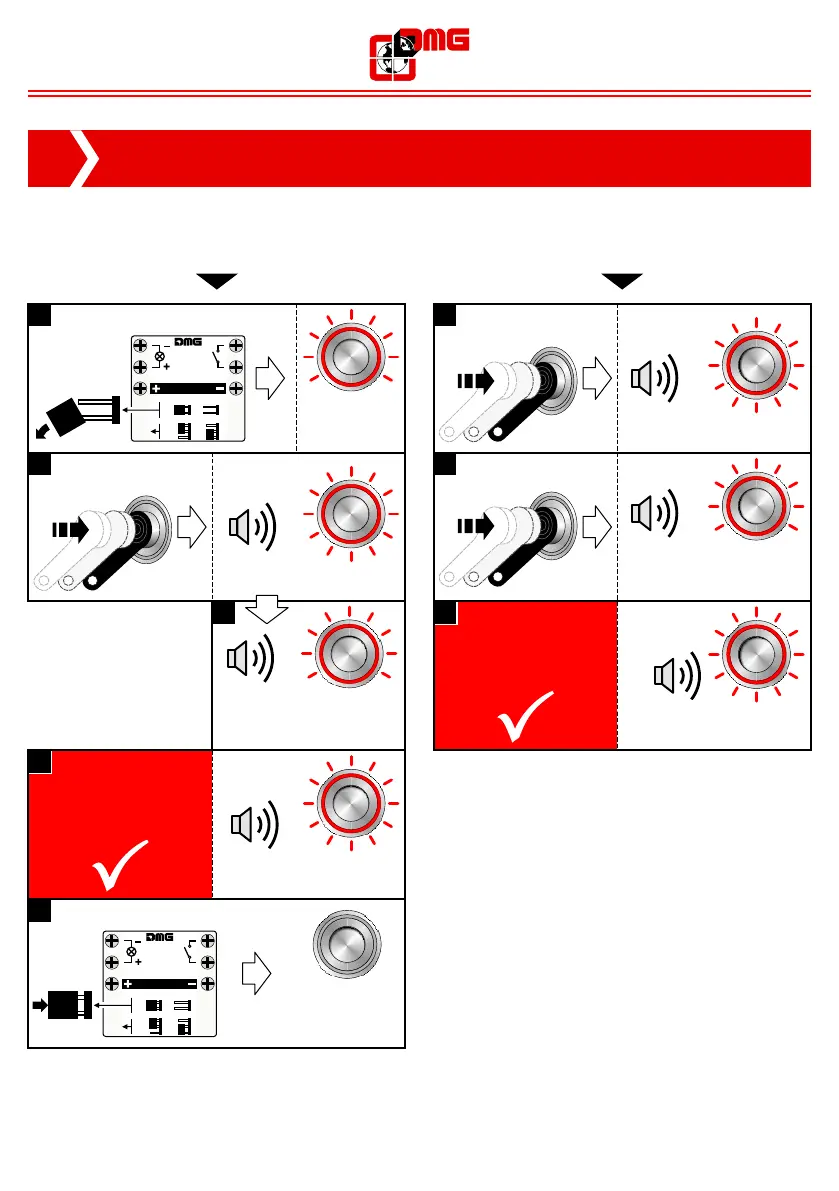 DMG

DMG

DMG