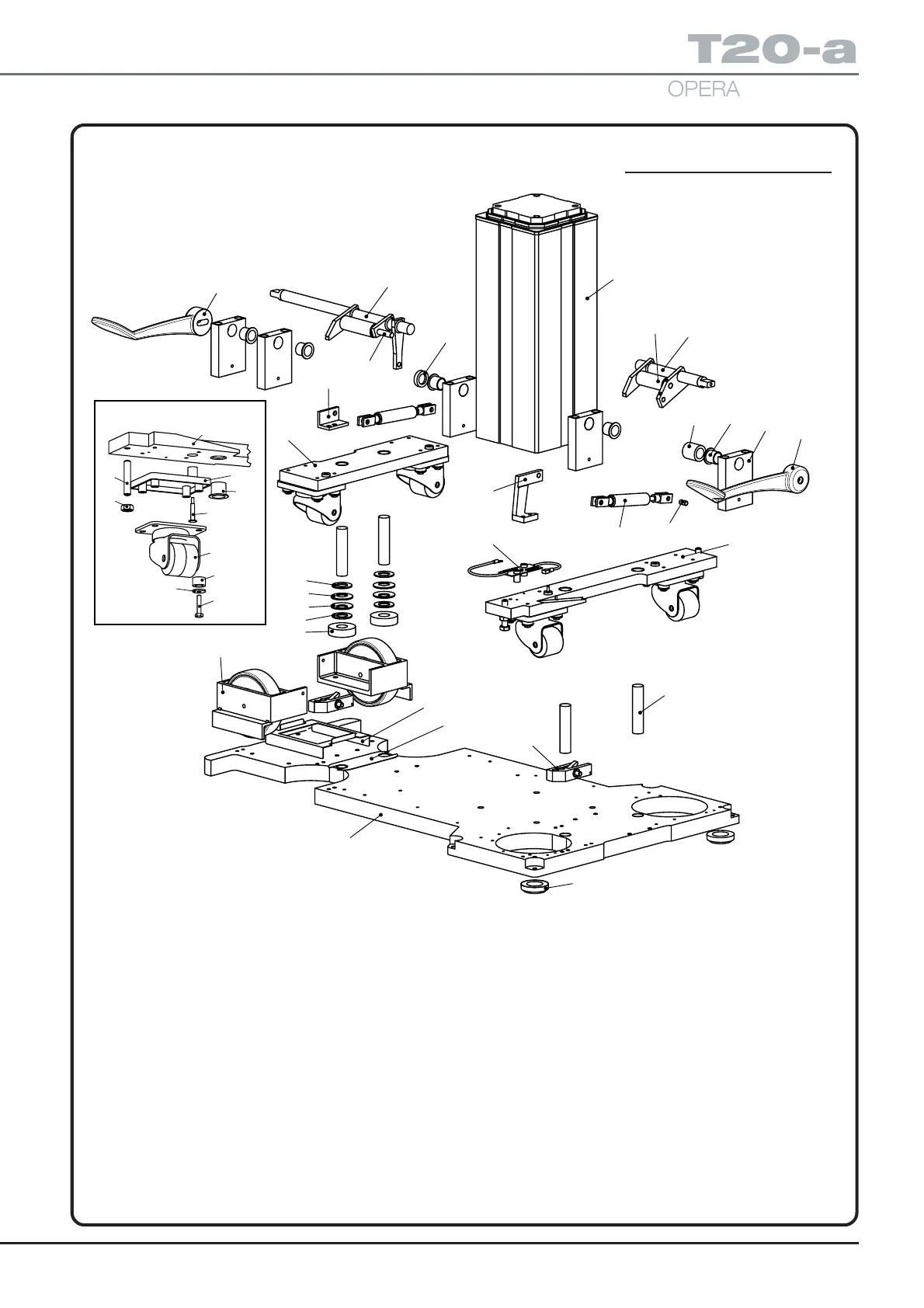 T20-a

OPERA