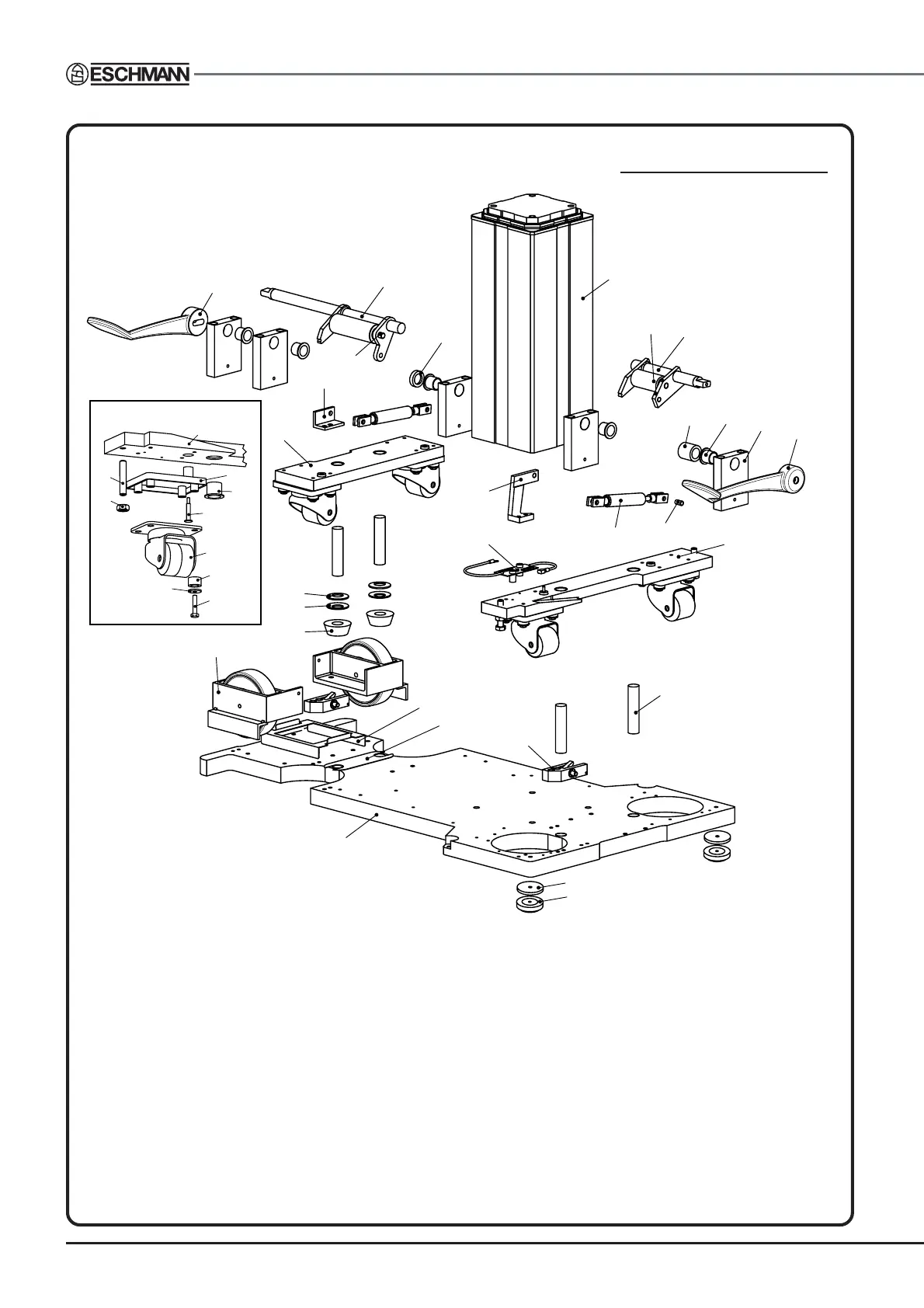 ESCHMANN