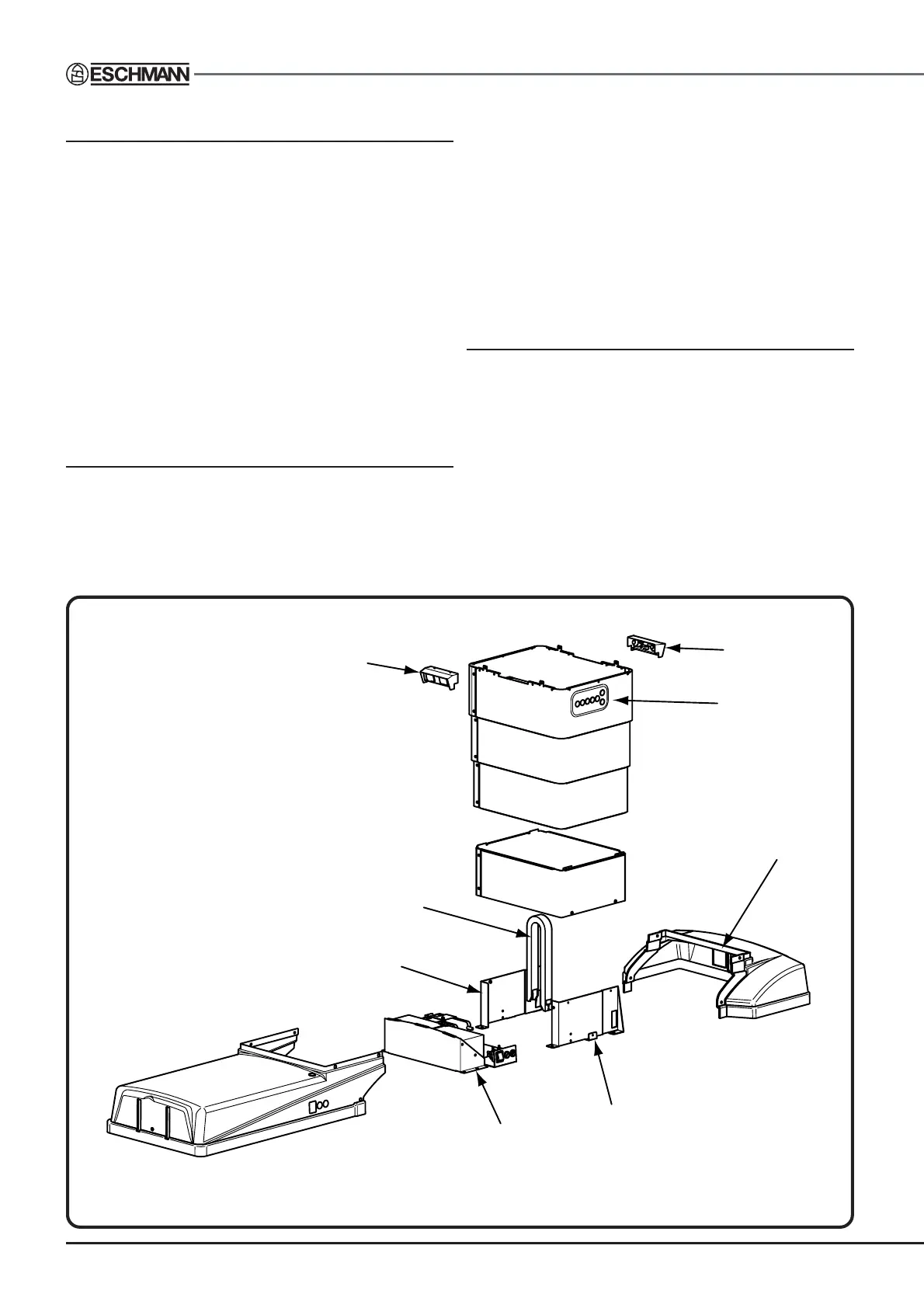 ESCHMANN