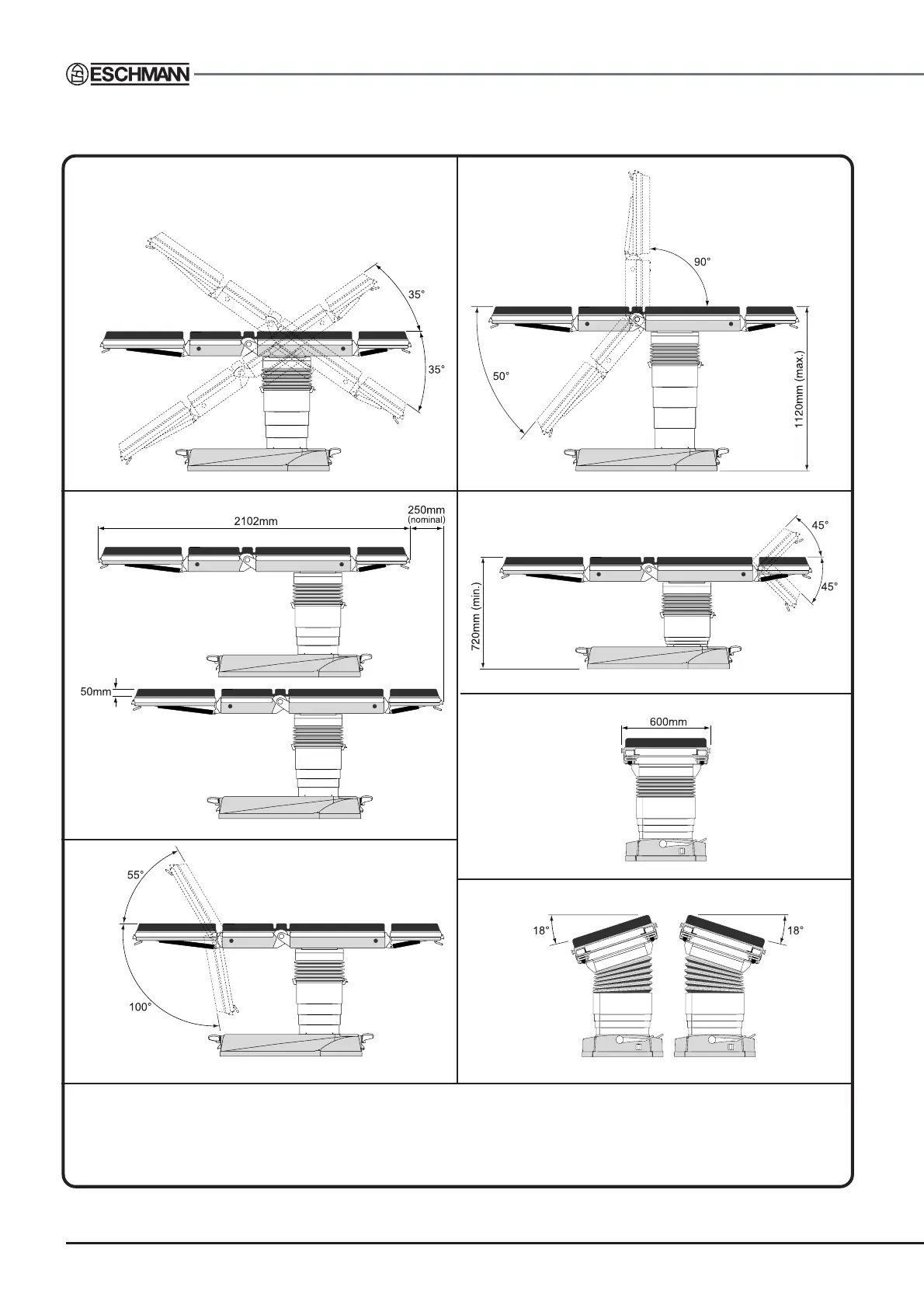 ESCHMANN

35°

35°

90°

50°

1120mm (max.)

2102mm

250mm (nominal)

50mm

45°

45°

720mm (min.)

600mm

55°

100°

18°

18°