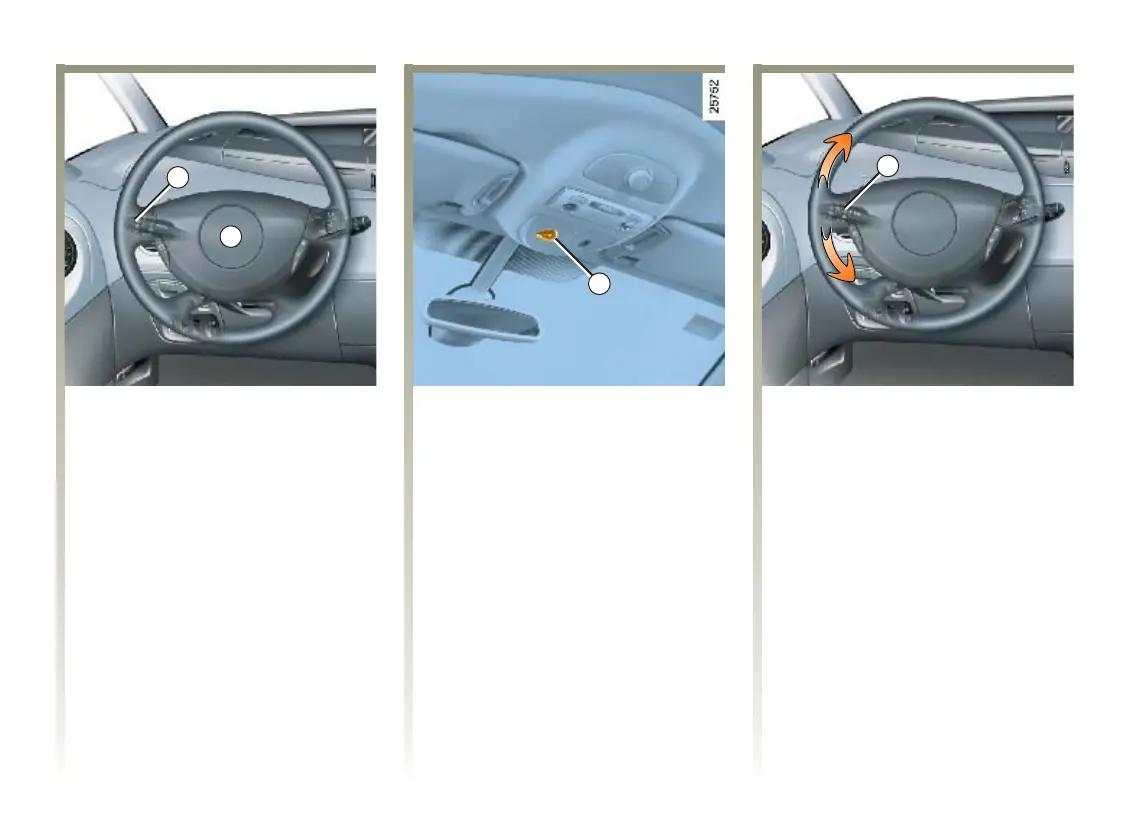 25762