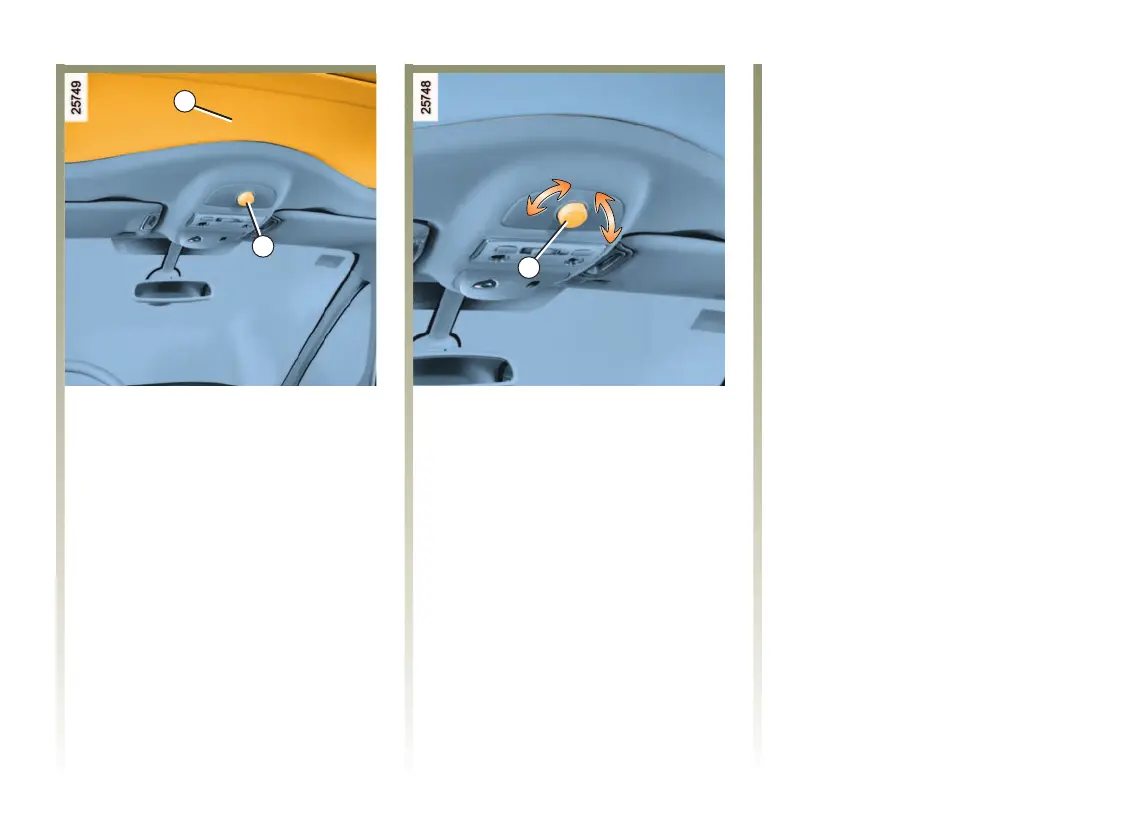 25749

25748