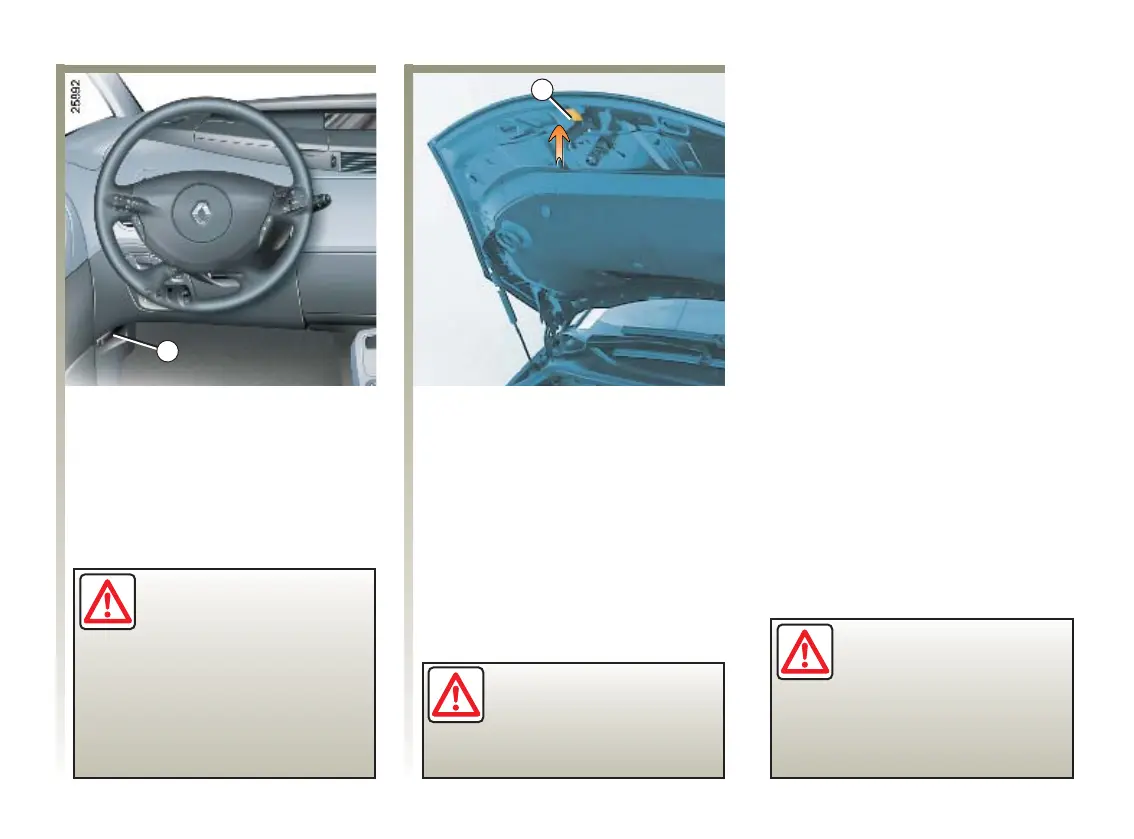 25892