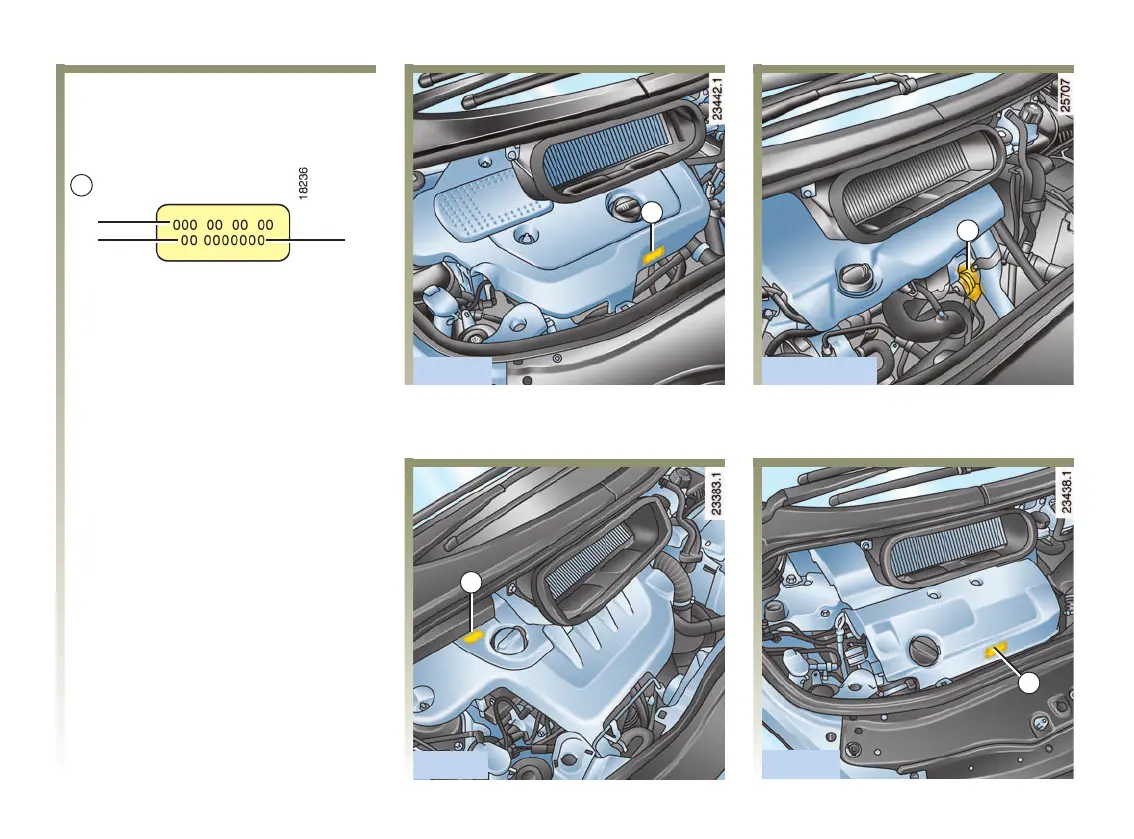 18236

000 00 00 00
00 0000000

23442.1

25707

23383.1

23438.1