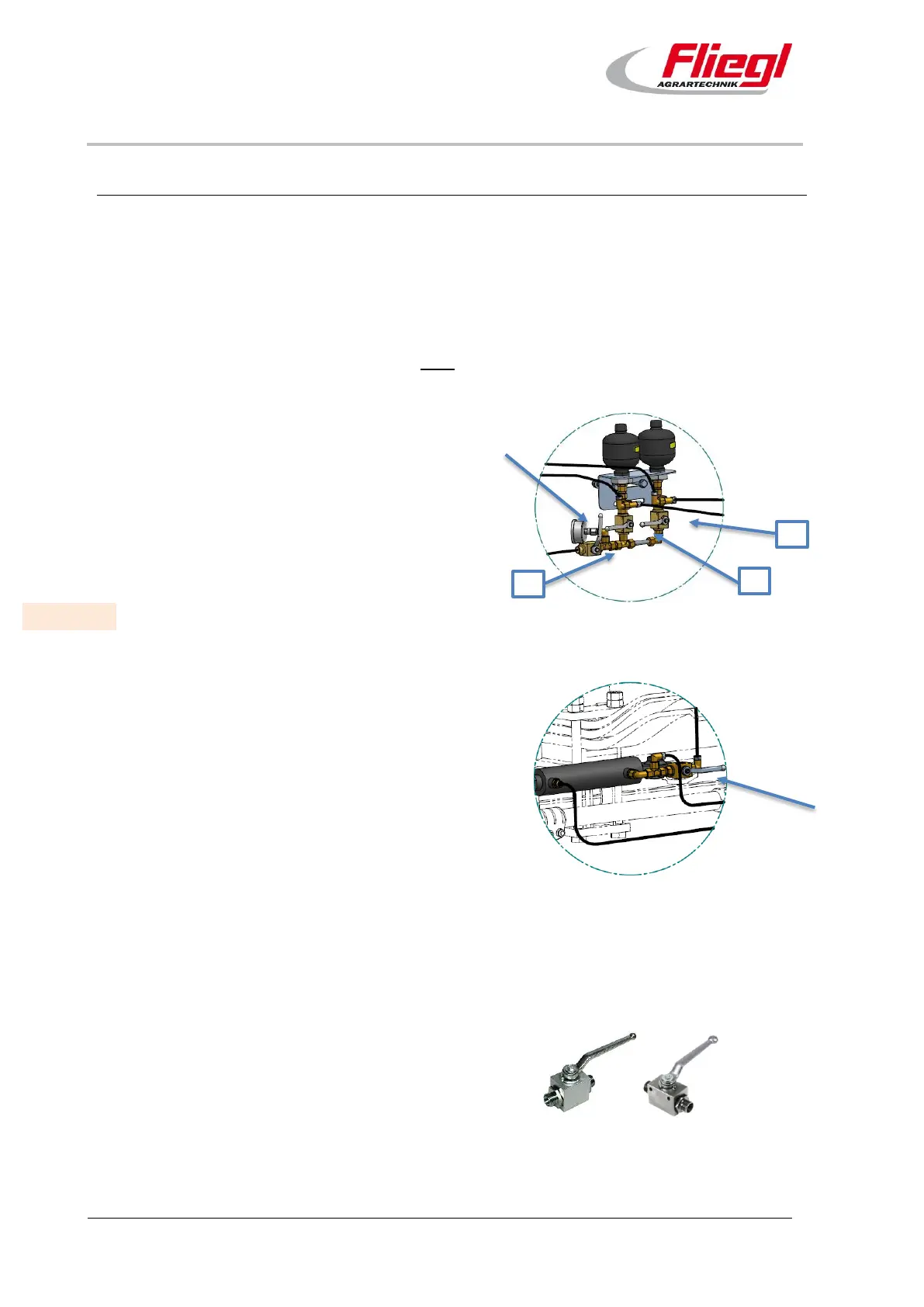 Fliegl
AGRARTECHNIK