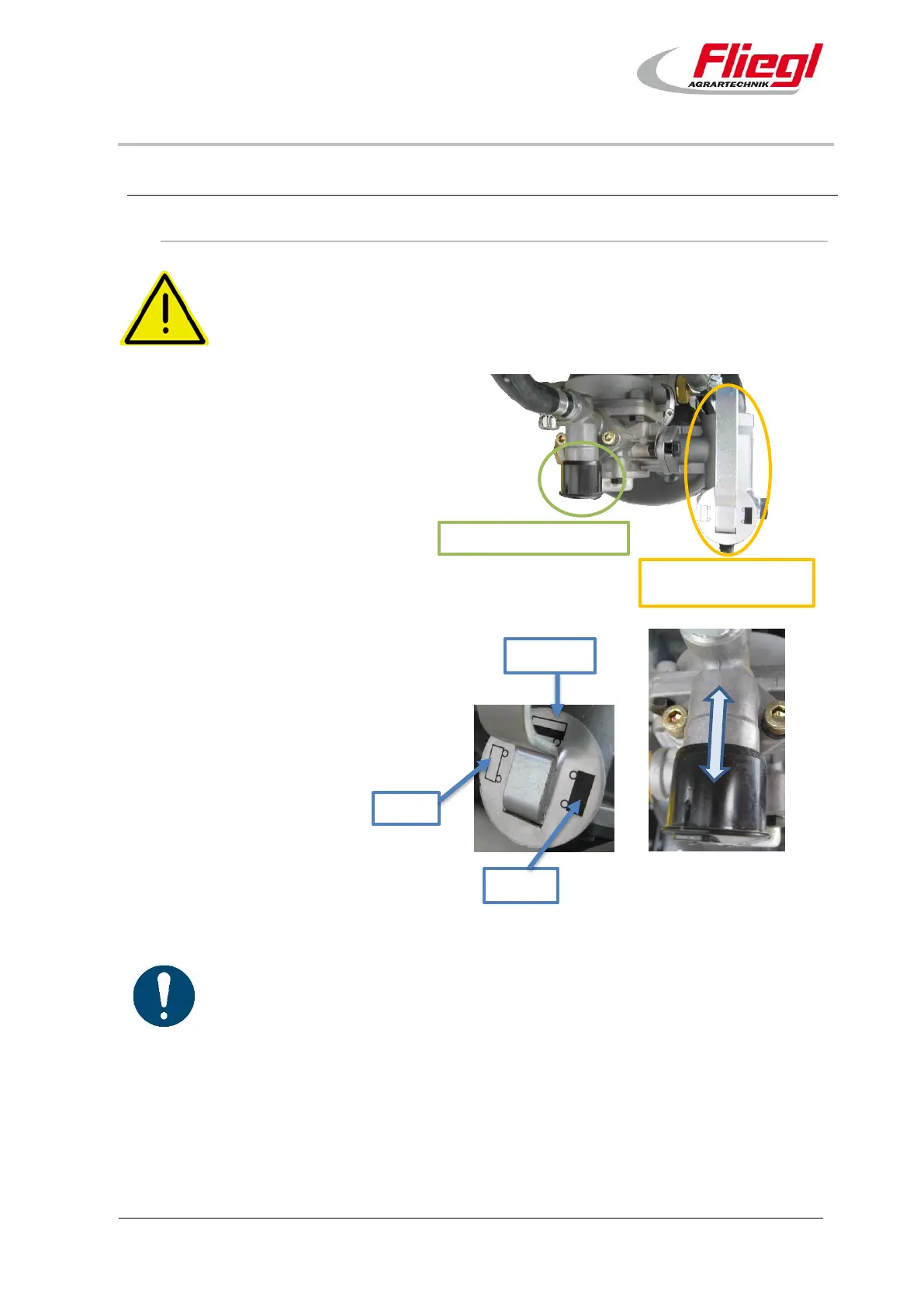 Fliegl
AGRARTECHNIK