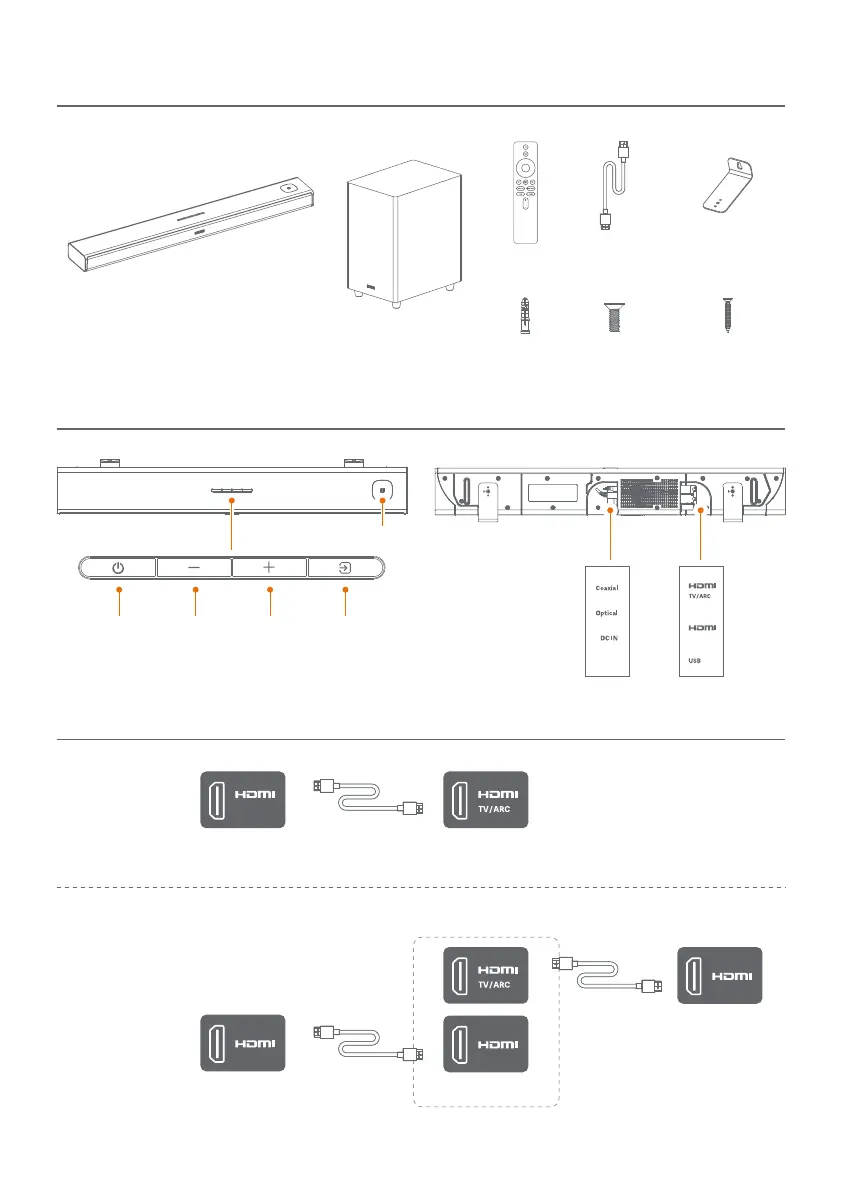 Coaxial
Optical
DC IN

HDMI
TV/ARC
HDMI
USB

HDMI
HDMI
TV/ARC

HDMI
TV/ARC
HDMI
HDMI
HDMI