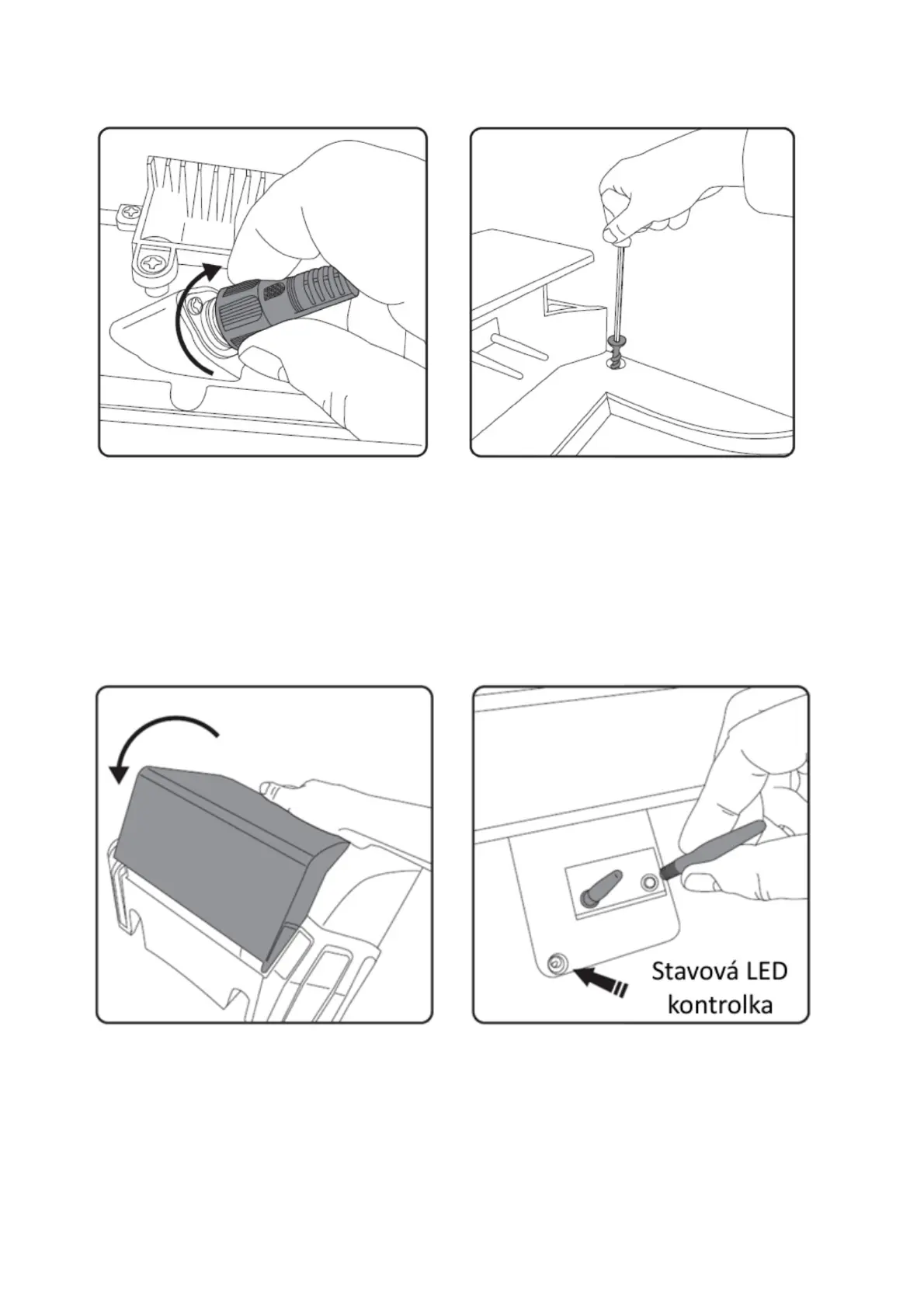 Stavová LED kontrolka