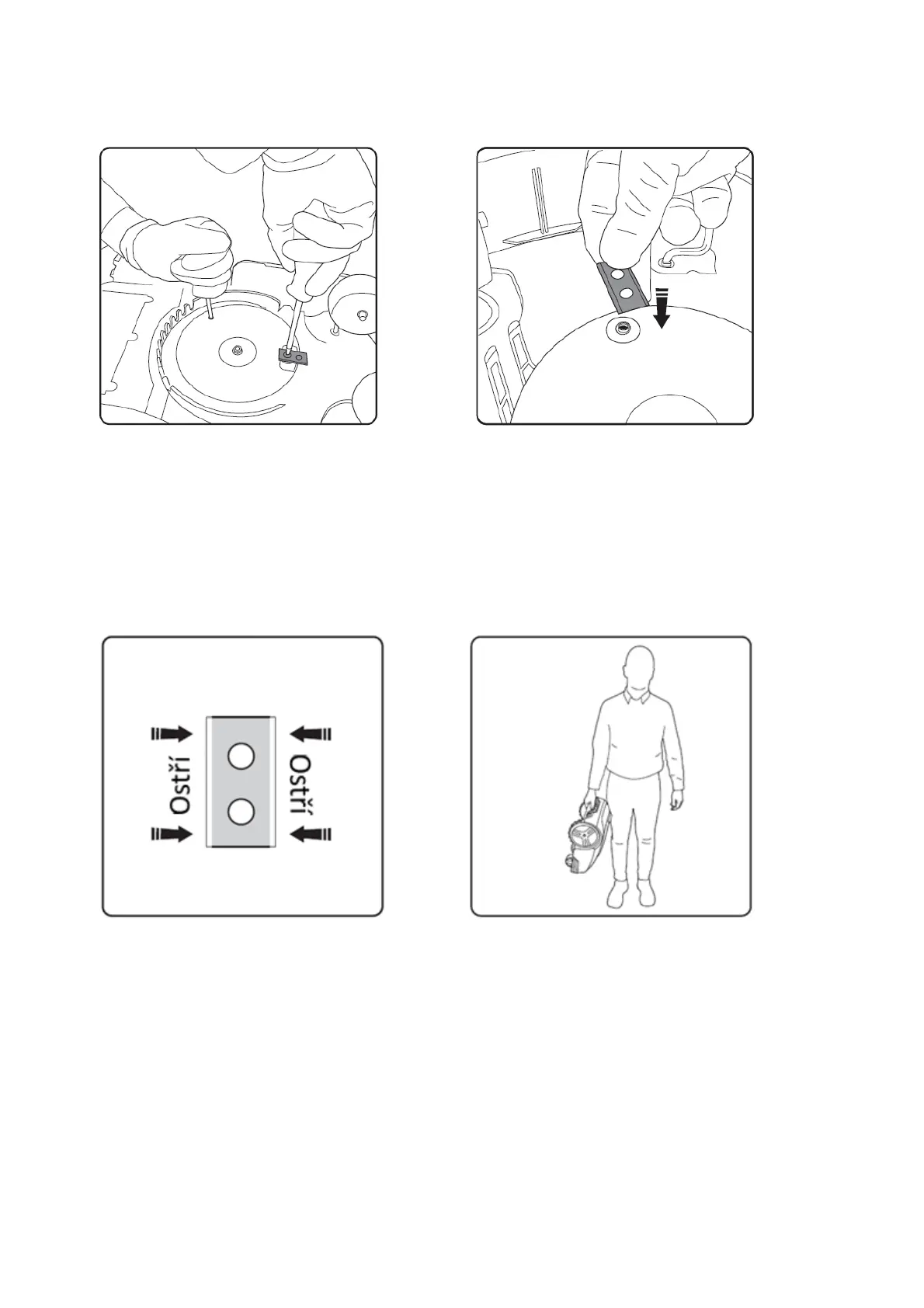 Ostří

Ostří