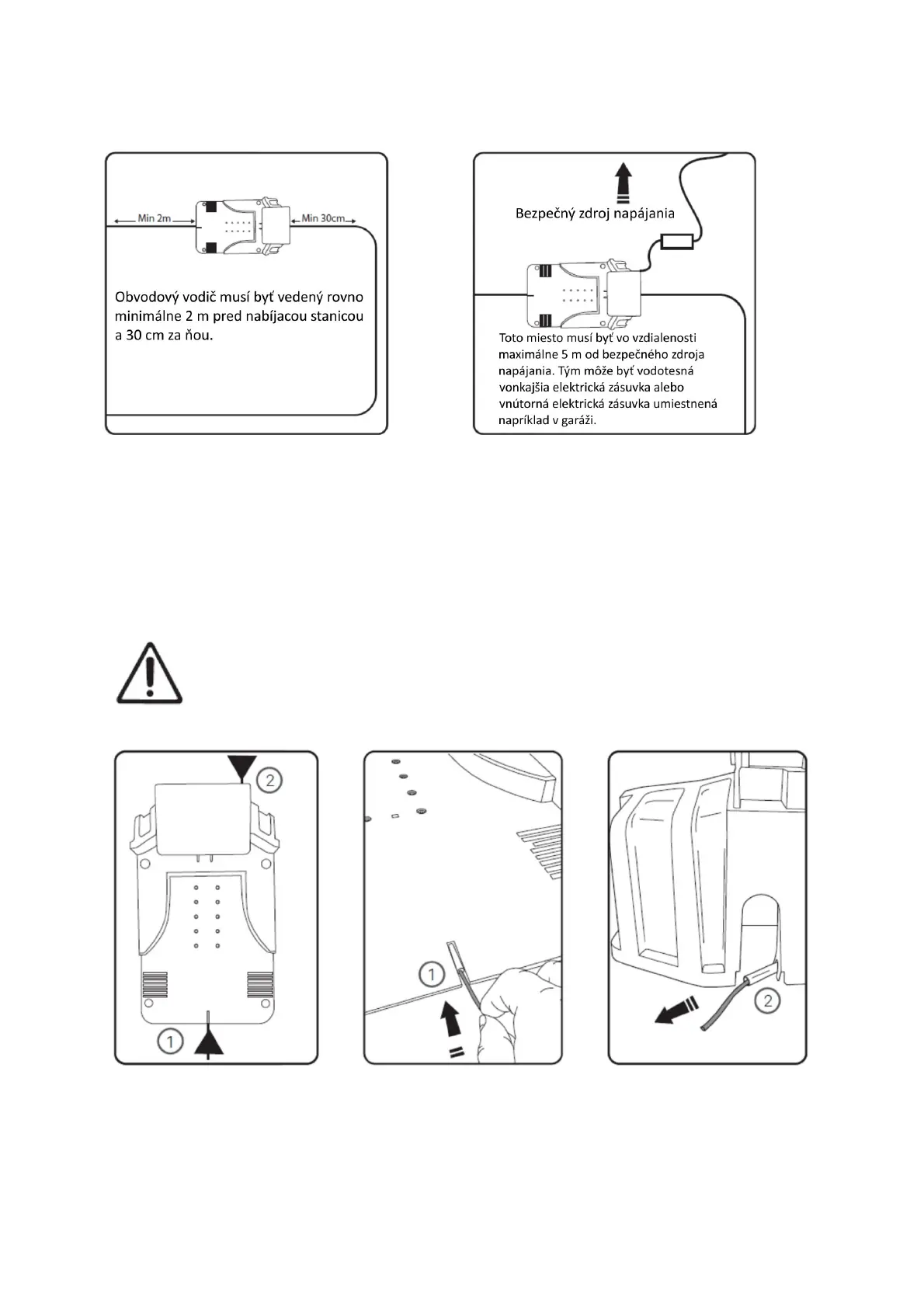 Min 2m

Min 30cm

Obvodový vodič musí byť vedený rovno minimálne 2 m pred nabíjacou stanicou a 30 cm za ňou.

Bezpečný zdroj napájania

Toto miesto musí byť vo vzdialenosti maximálne 5 m od bezpečného zdroja napájania. Tým môže byť vodotesná vonkajšia elektrická zásuvka alebo vnútorná elektrická zásuvka umiestnená napríklad v garáži.

2

1

1

2